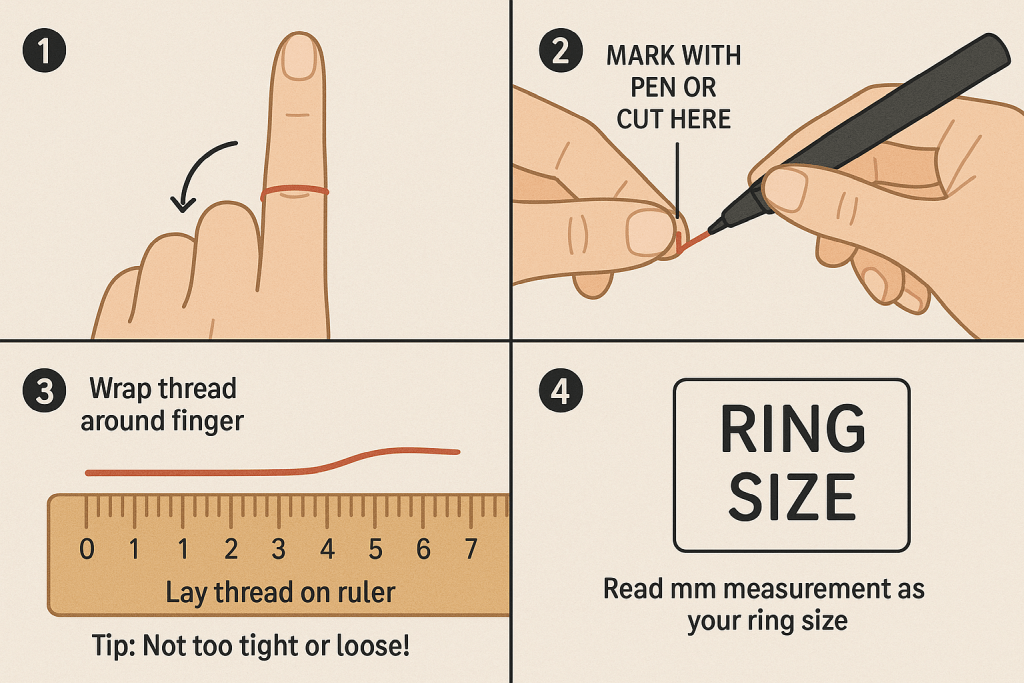 1

2

MARK WITH PEN OR CUT HERE

3

Wrap thread around finger

0 1 1 2 3 4 5 6 7

Lay thread on ruler

Tip: Not too tight or loose!

4

RING SIZE

Read mm measurement as your ring size