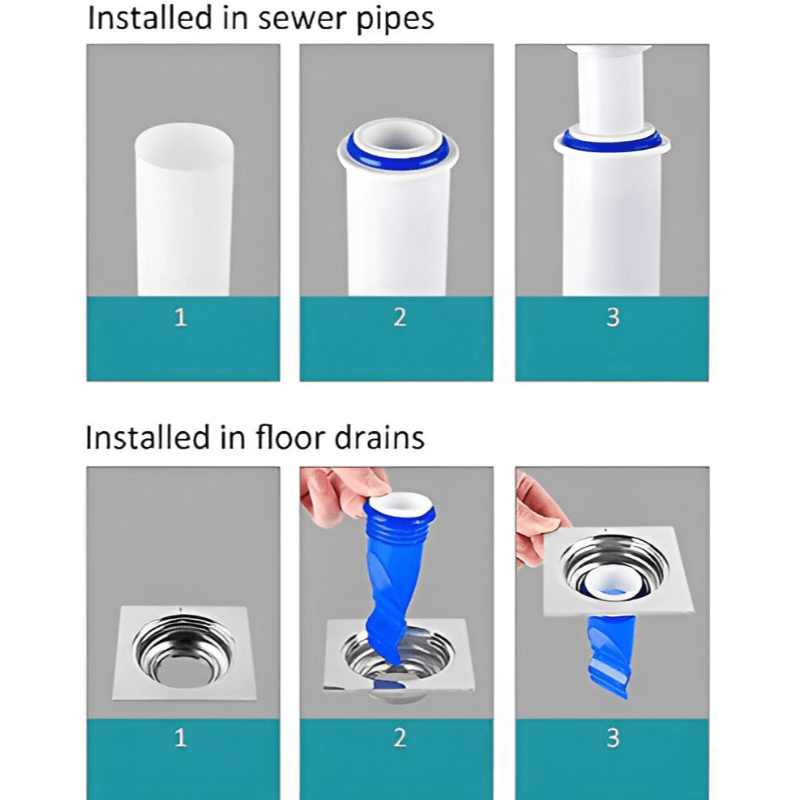 Installed in sewer pipes

1

2

3

Installed in floor drains

1

2

3