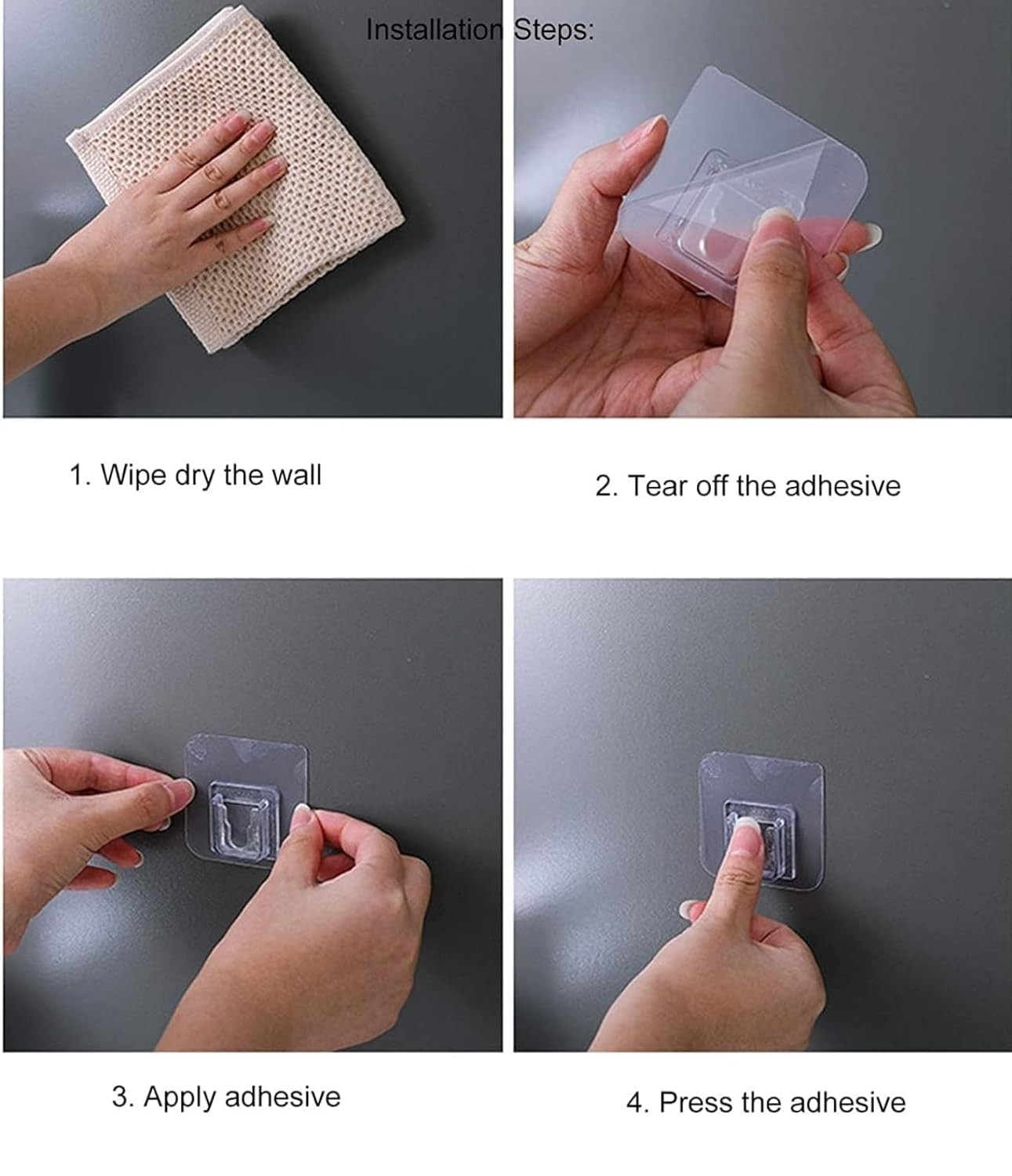 Installation Steps:

1. Wipe dry the wall

2. Tear off the adhesive

3. Apply adhesive

4. Press the adhesive