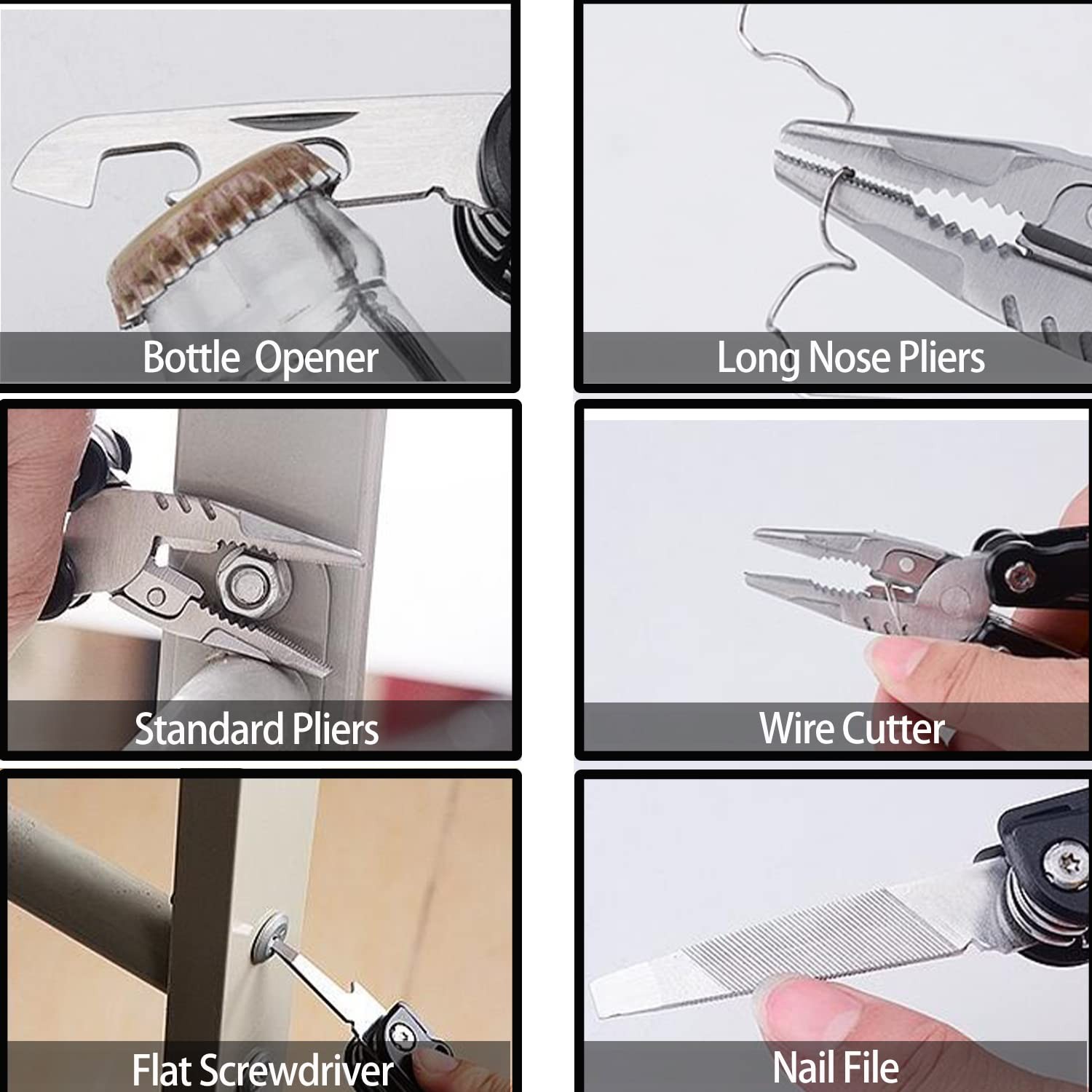 Bottle Opener

Long Nose Pliers

Standard Pliers

Wire Cutter

Flat Screwdriver

Nail File