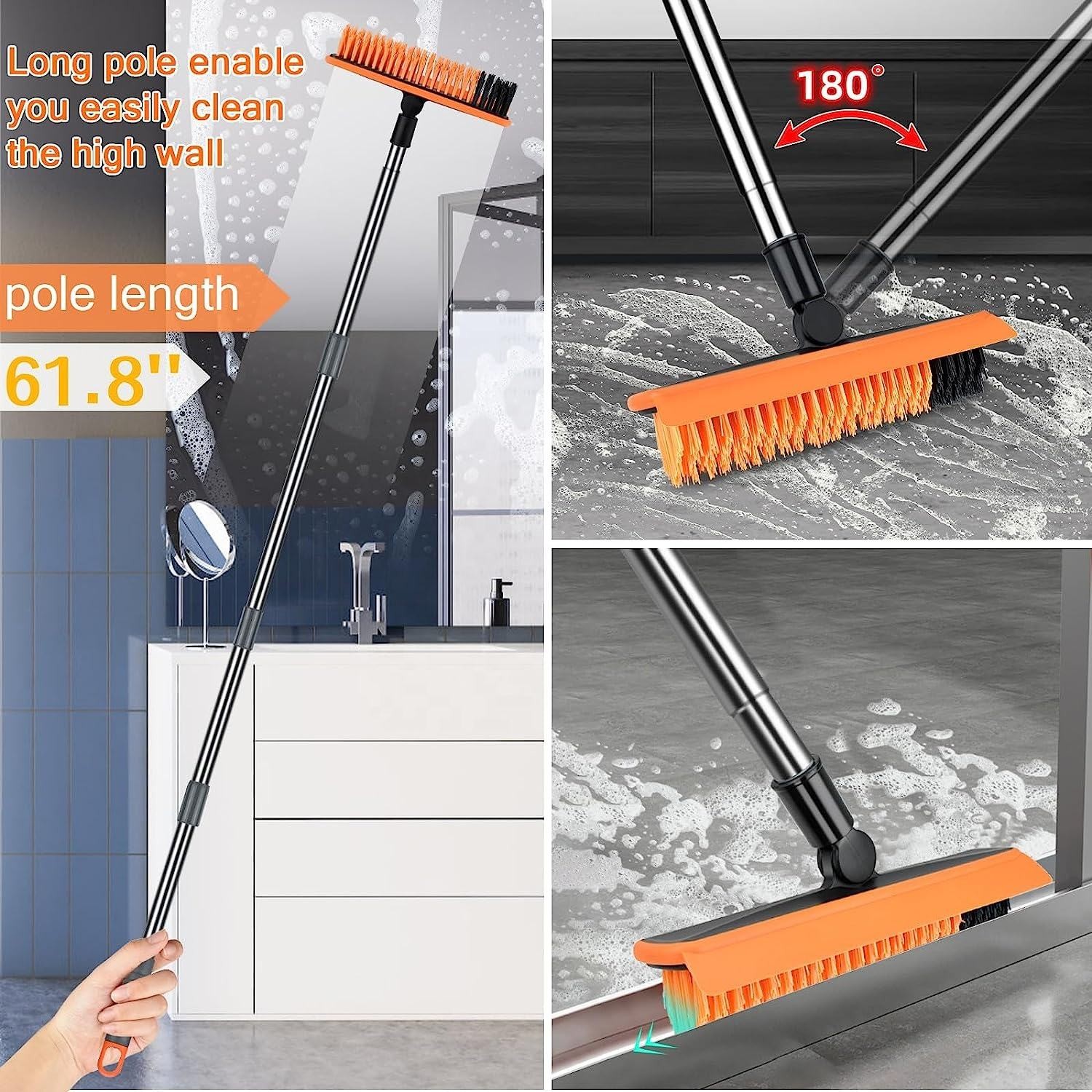 Long pole enable you easily clean the high wall

pole length

61.8''

180°