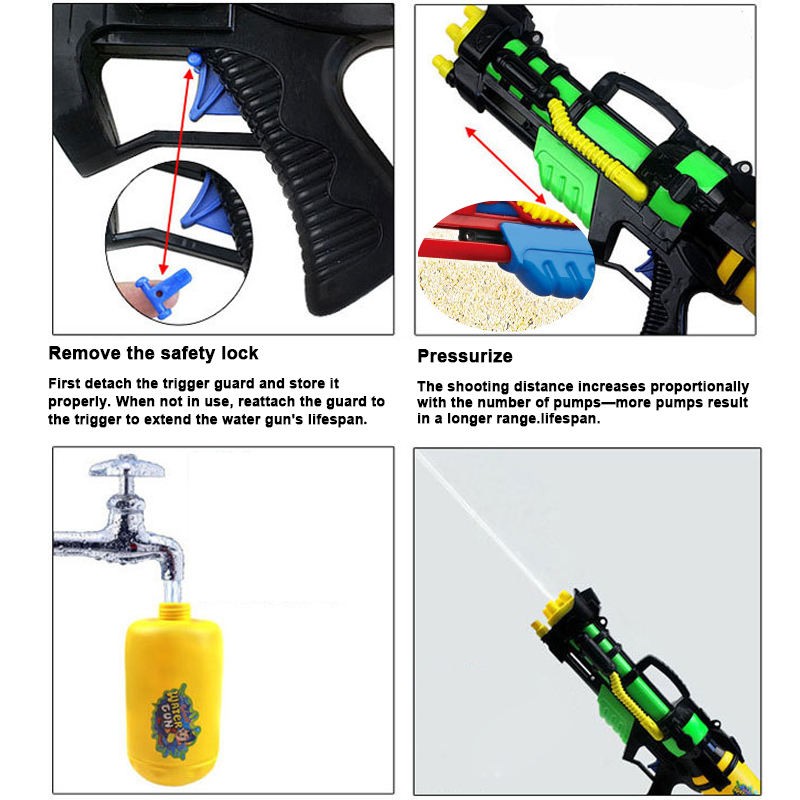 Remove the safety lock

First detach the trigger guard and store it properly. When not in use, reattach the guard to the trigger to extend the water gun's lifespan.

Pressurize

The shooting distance increases proportionally with the number of pumps—more pumps result in a longer range.lifespan.

WATER GUN