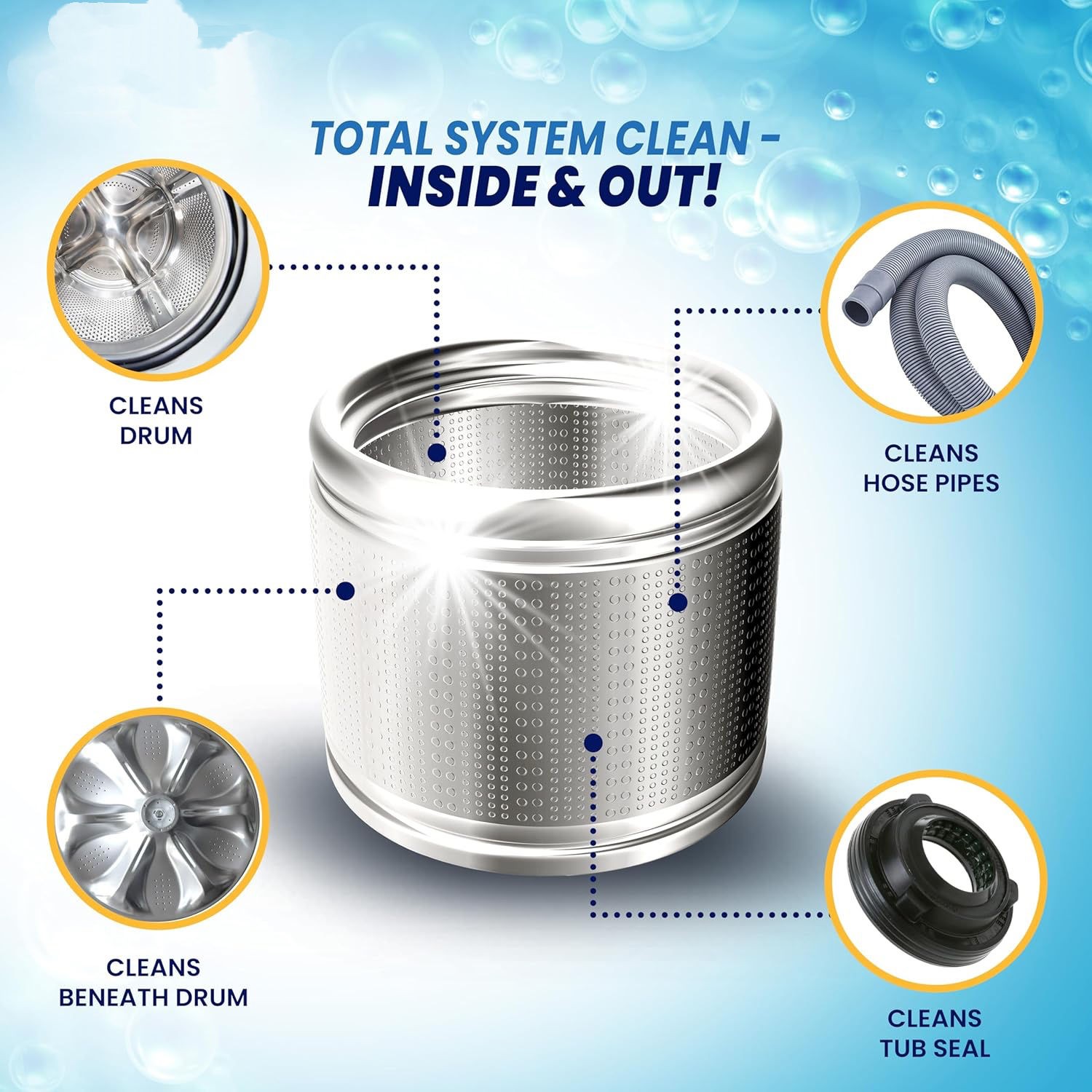 TOTAL SYSTEM CLEAN -
INSIDE & OUT!

CLEANS
DRUM

CLEANS
HOSE PIPES

CLEANS
BENEATH DRUM

CLEANS
TUB SEAL