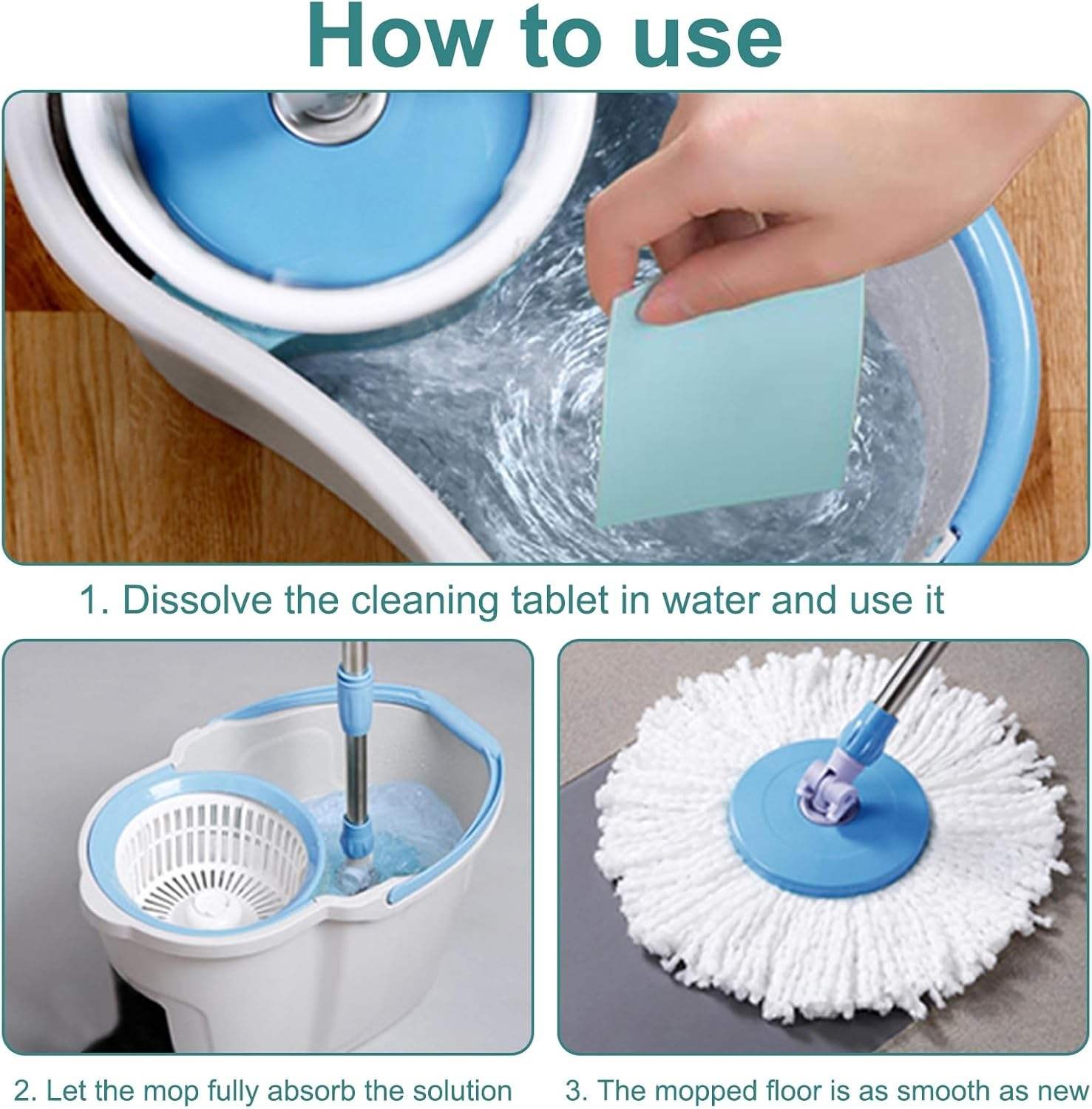 How to use

1. Dissolve the cleaning tablet in water and use it

2. Let the mop fully absorb the solution

3. The mopped floor is as smooth as new