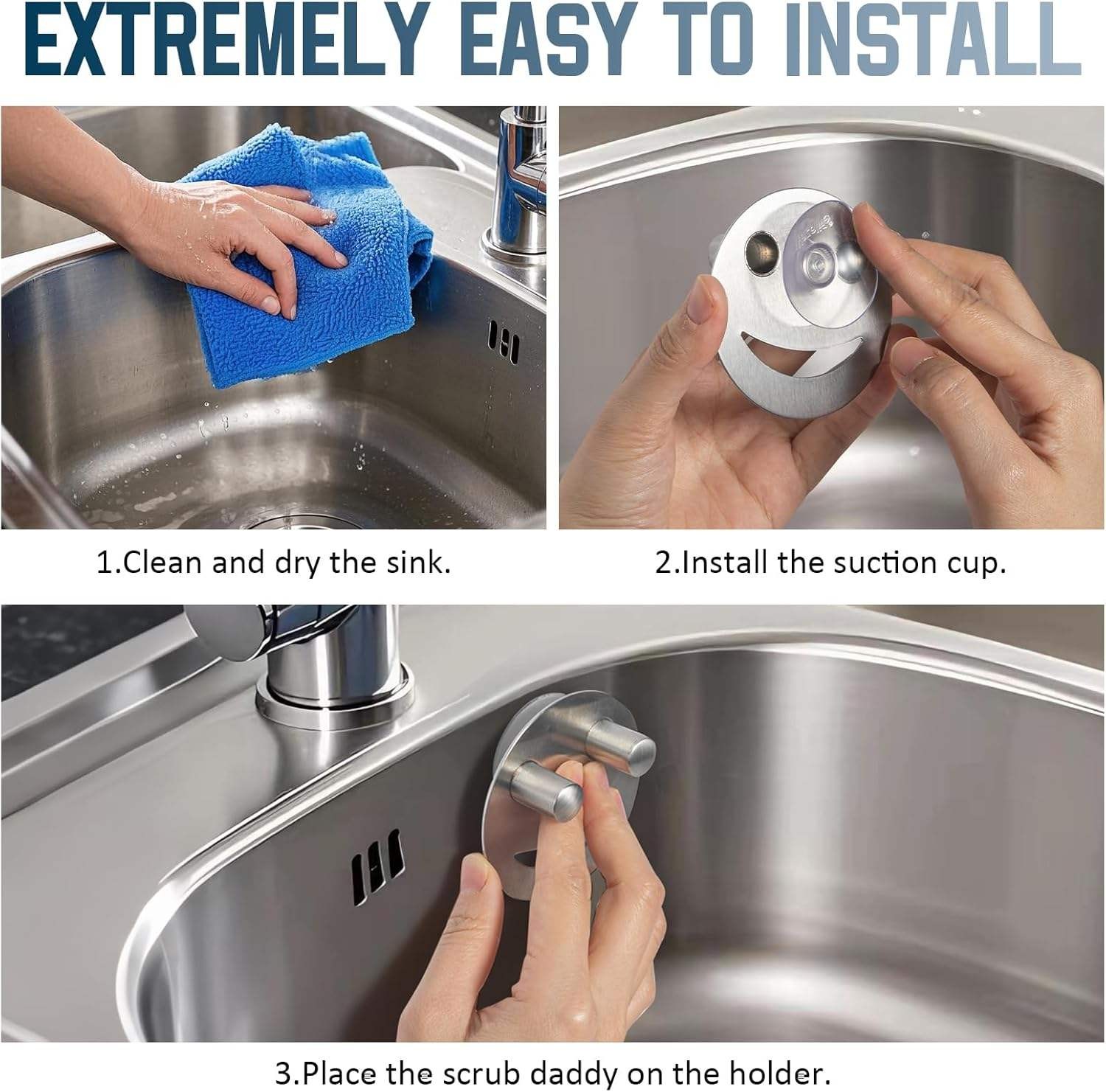 EXTREMELY EASY TO INSTALL

1.Clean and dry the sink.

2.Install the suction cup.

3.Place the scrub daddy on the holder.