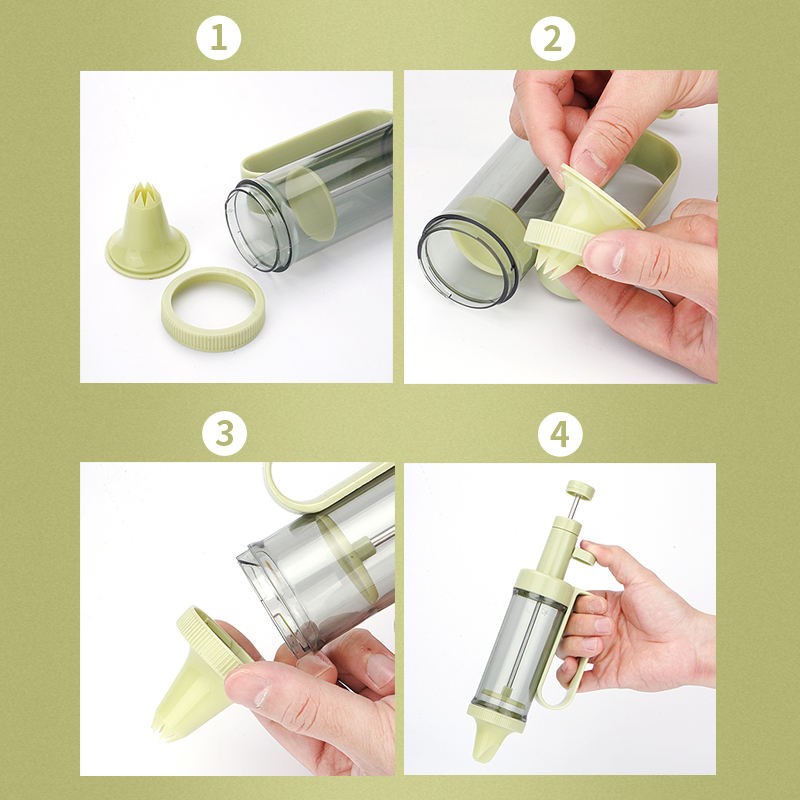 1

2

3

4