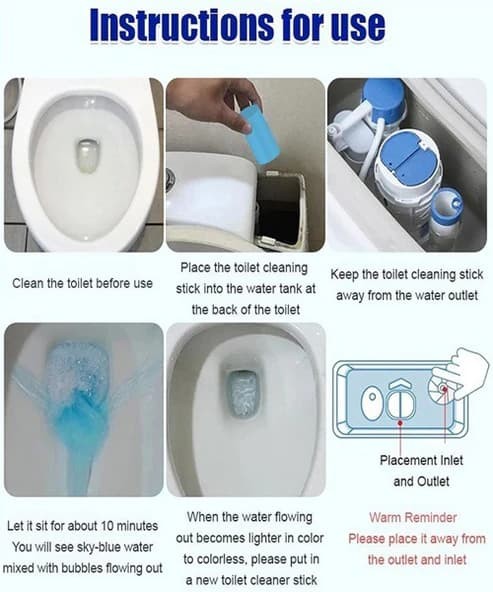 Instructions for use

Clean the toilet before use

Place the toilet cleaning stick into the water tank at the back of the toilet

Keep the toilet cleaning stick away from the water outlet

Placement Inlet and Outlet

Let it sit for about 10 minutes
You will see sky-blue water mixed with bubbles flowing out

When the water flowing out becomes lighter in color to colorless, please put in a new toilet cleaner stick

Warm Reminder
Please place it away from the outlet and inlet