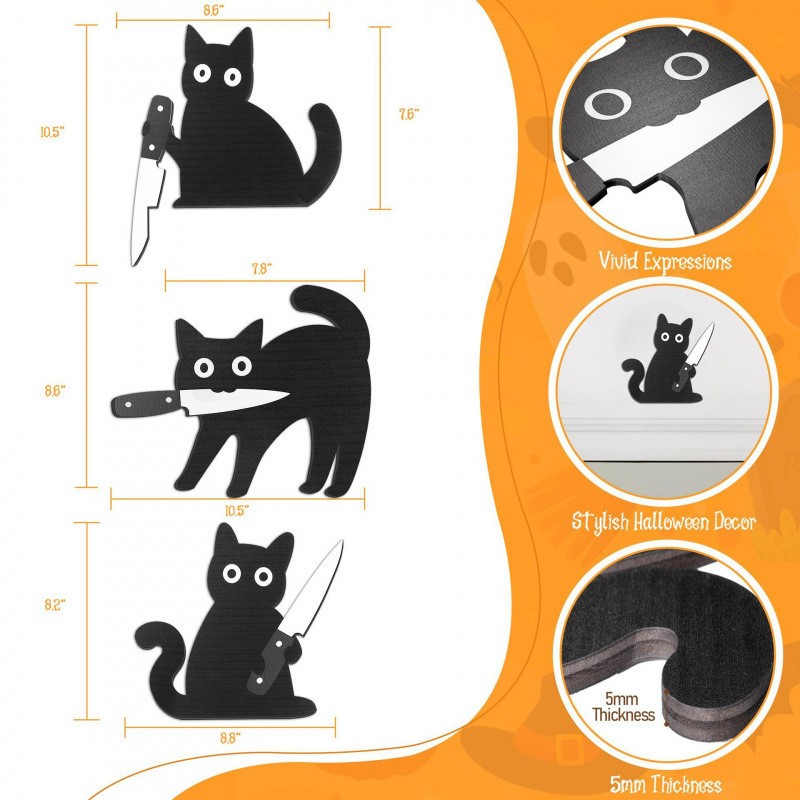 8.6"

10.5"

7.6"

7.8"

8.6"

10.5"

8.2"

8.8"

Vivid Expressions

Stylish Halloween Decor

5mm Thickness

5mm Thickness