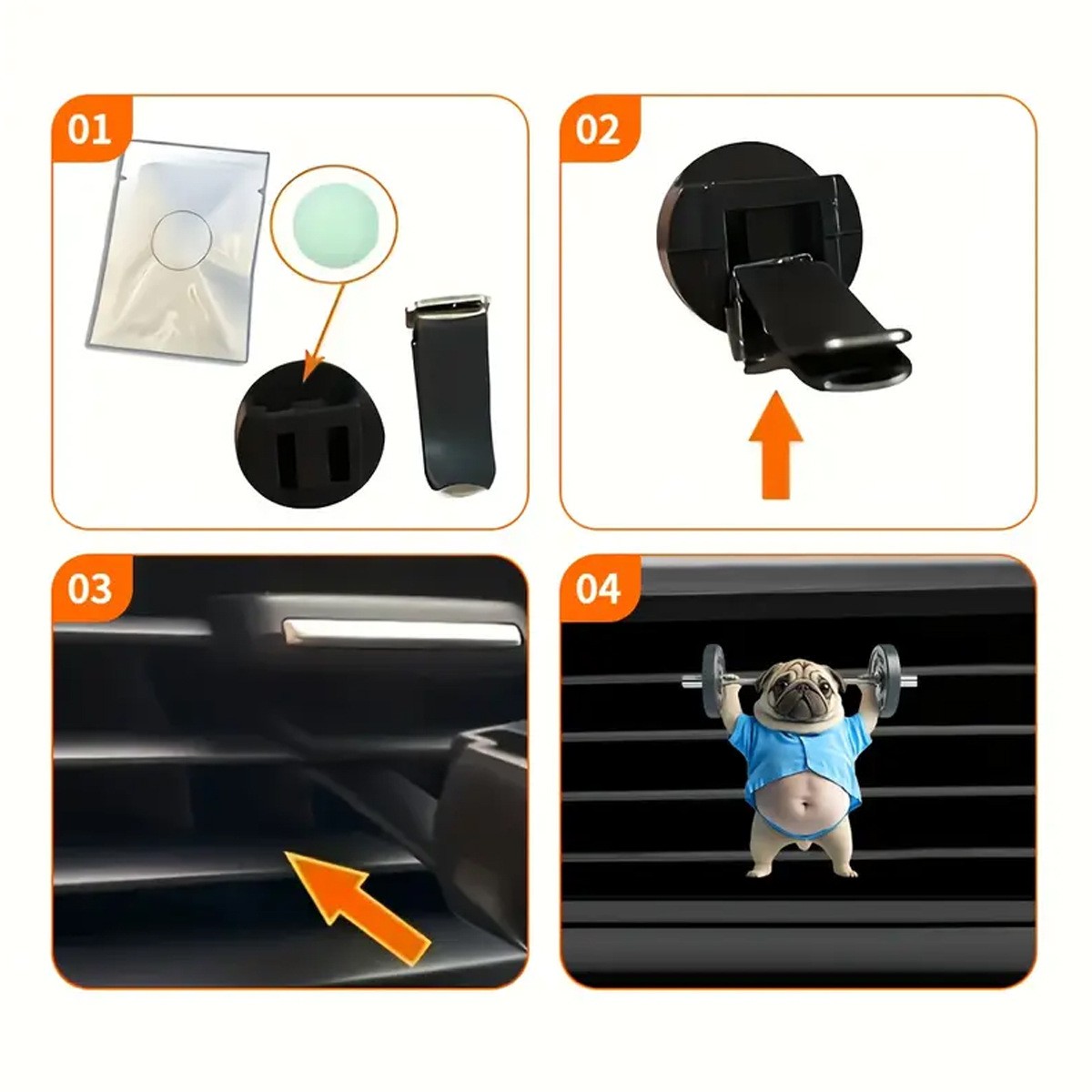 01

02

03

04