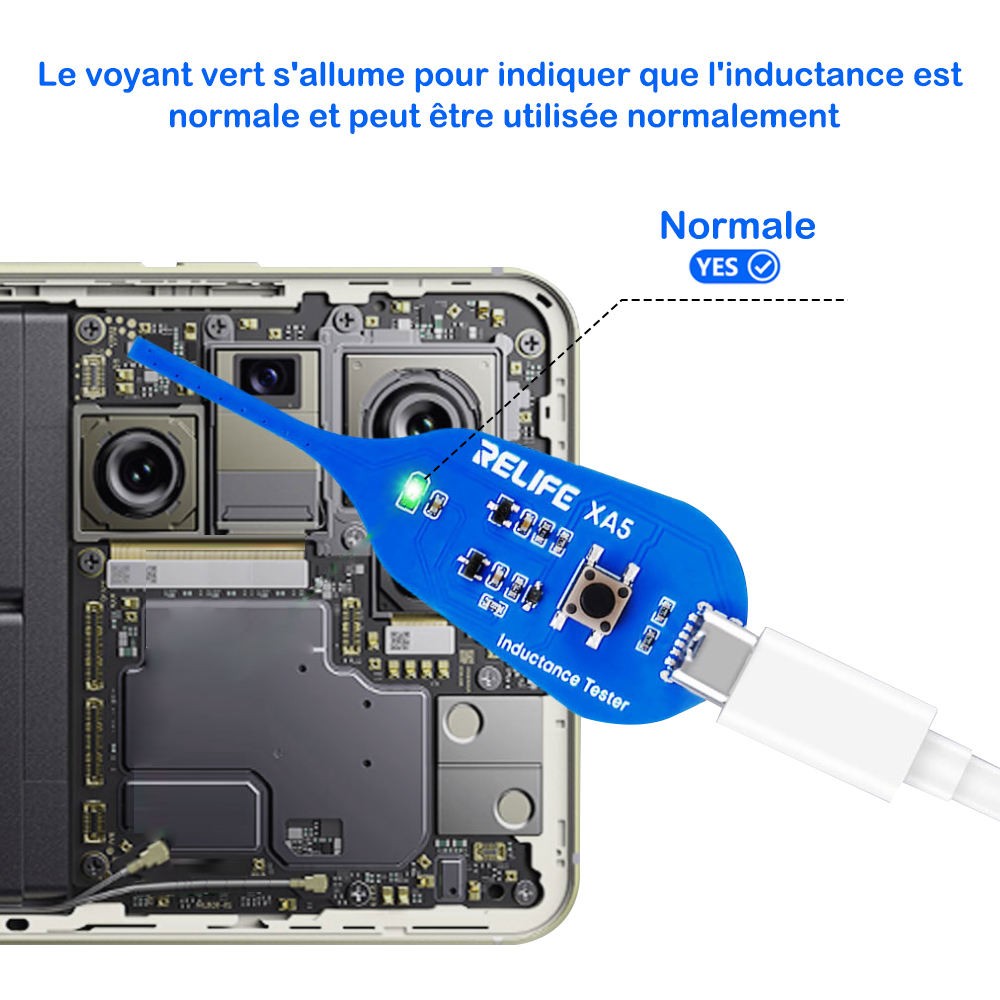 Le voyant vert s'allume pour indiquer que l'inductance est normale et peut être utilisée normalement

Normale
YES

RELIFE XA5
Inductance Tester