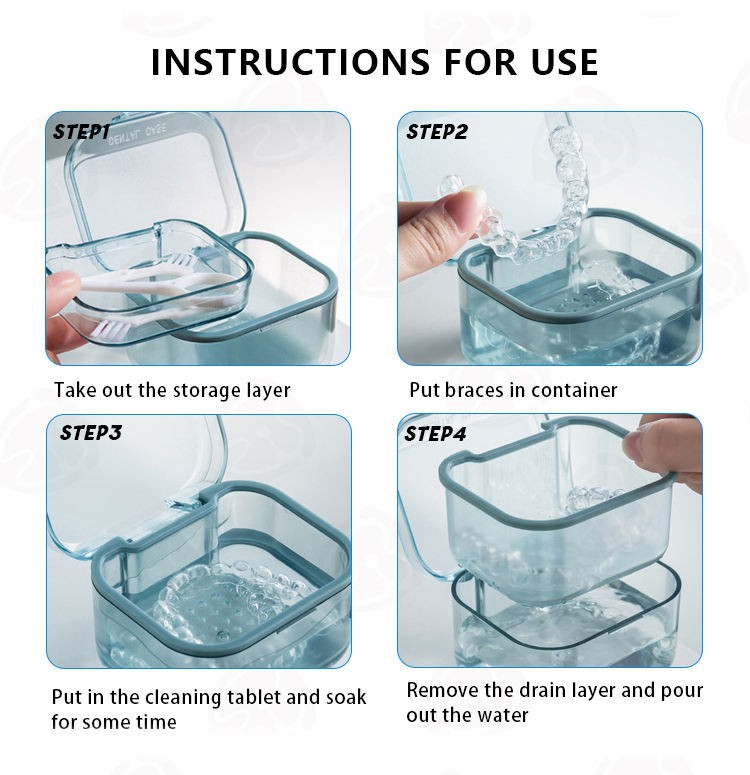 INSTRUCTIONS FOR USE

STEP1

DENTAL CASE

Take out the storage layer

STEP2

Put braces in container

STEP3

Put in the cleaning tablet and soak for some time

STEP4

Remove the drain layer and pour out the water