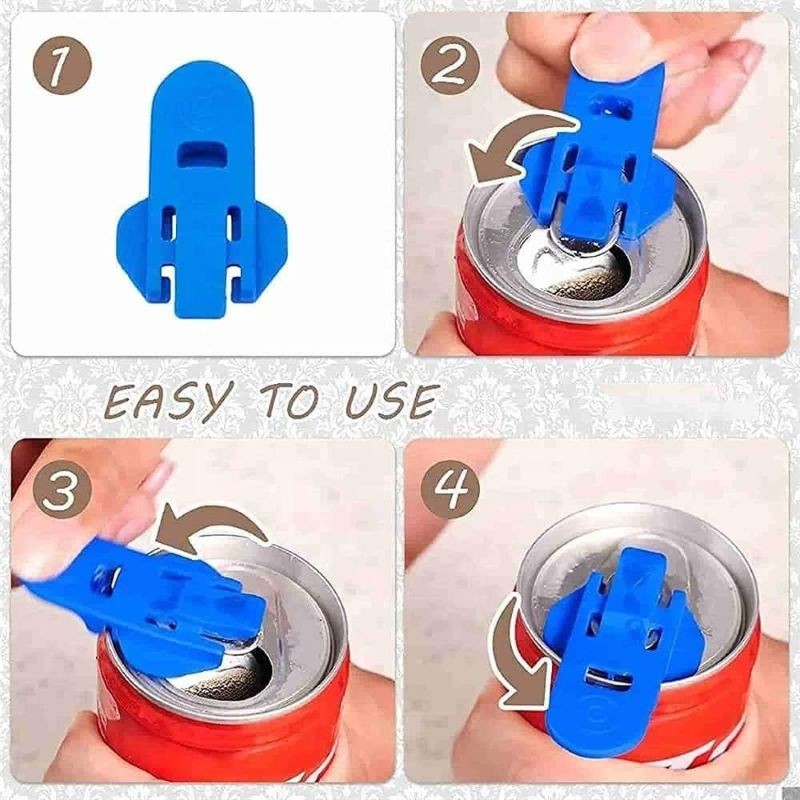 1

2

EASY TO USE

3

4