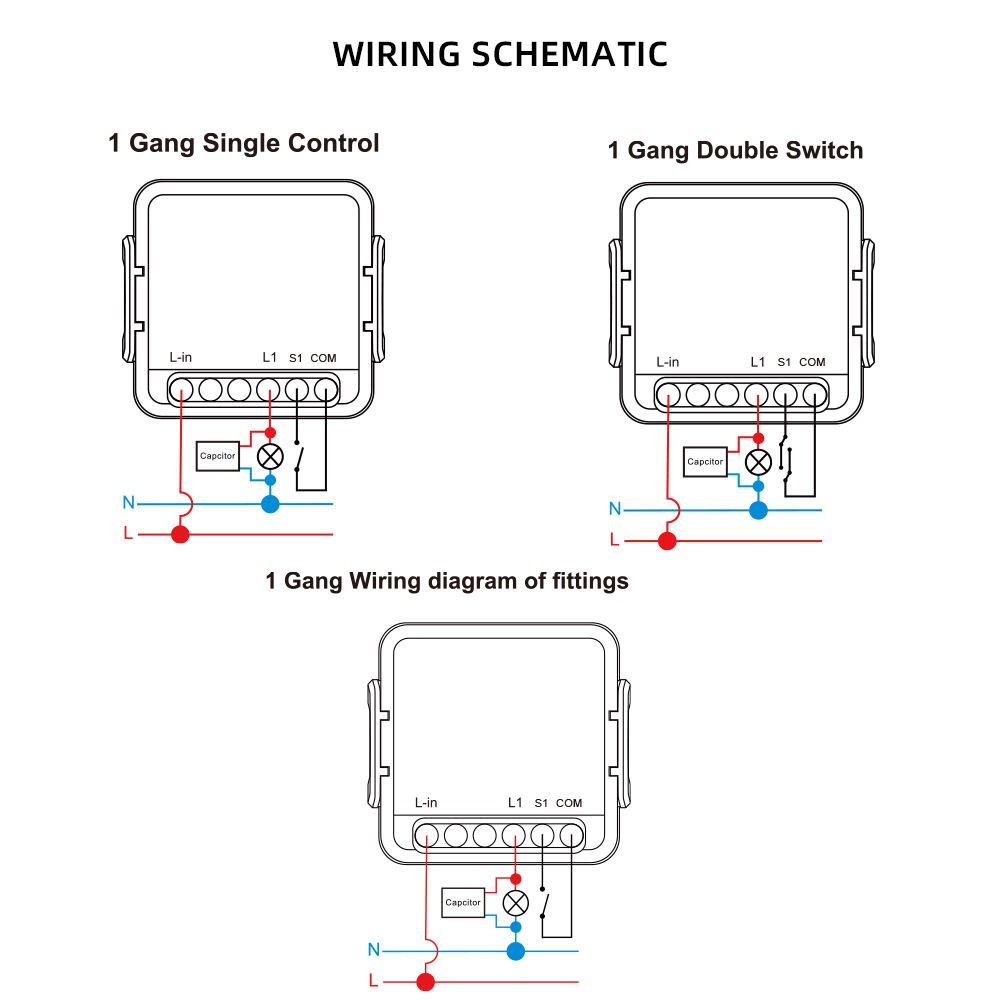 WIRING SCHEMATIC

1 Gang Single Control

L-in L1 S1 COM

Capcitor

N

L

1 Gang Double Switch

L-in L1 S1 COM

Capcitor

N

L

1 Gang Wiring diagram of fittings

L-in L1 S1 COM

Capcitor

N

L