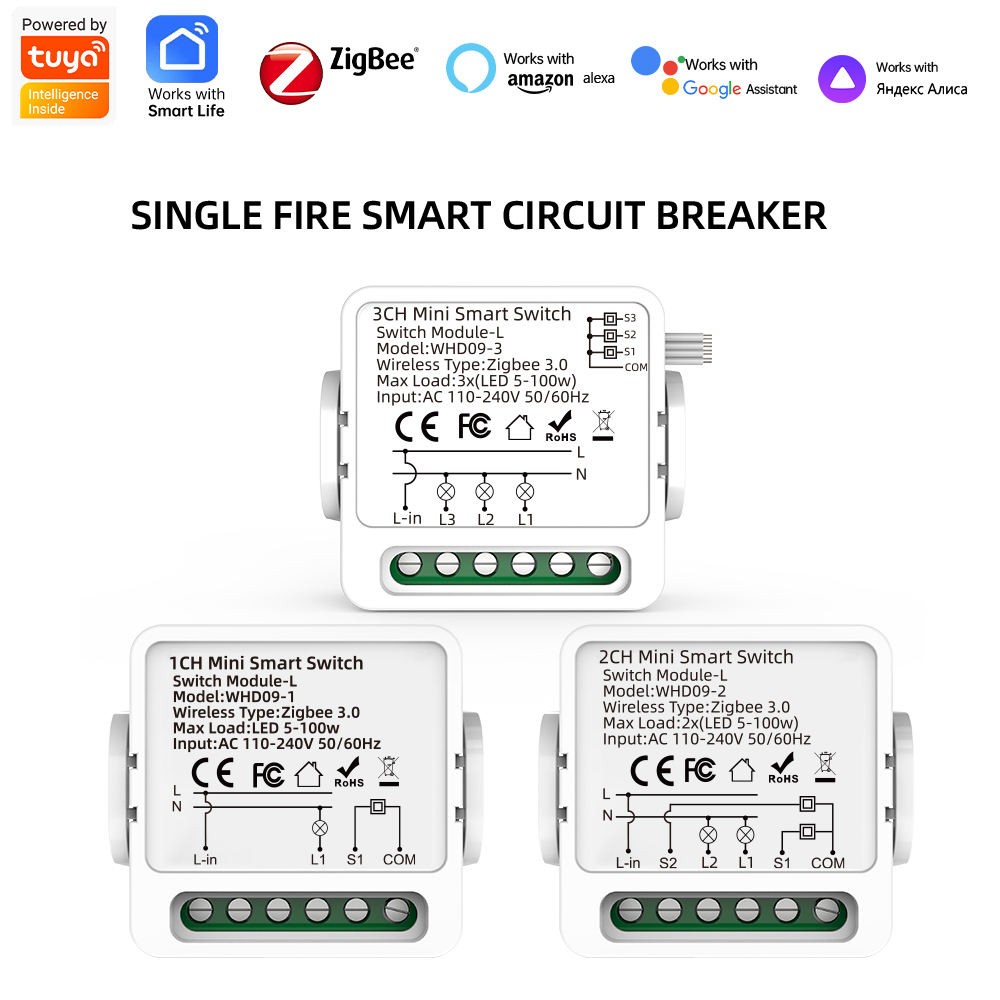 Powered by
tuya
Intelligence Inside

Works with Smart Life

ZigBee

Works with amazon alexa

Works with Google Assistant

Works with Яндекс Алиса

SINGLE FIRE SMART CIRCUIT BREAKER

3CH Mini Smart Switch
Switch Module-L
Model:WHD09-3
Wireless Type:Zigbee 3.0
Max Load:3x(LED 5-100w)
Input:AC 110-240V 50/60Hz
S3
S2
S1
COM
CE FC RoHS
L
N
L-in L3 L2 L1

1CH Mini Smart Switch
Switch Module-L
Model:WHD09-1
Wireless Type:Zigbee 3.0
Max Load:LED 5-100w
Input:AC 110-240V 50/60Hz
CE FC RoHS
L
N
L-in L1 S1 COM

2CH Mini Smart Switch
Switch Module-L
Model:WHD09-2
Wireless Type:Zigbee 3.0
Max Load:2x(LED 5-100w)
Input:AC 110-240V 50/60Hz
CE FC RoHS
L
N
L-in S2 L2 L1 S1 COM