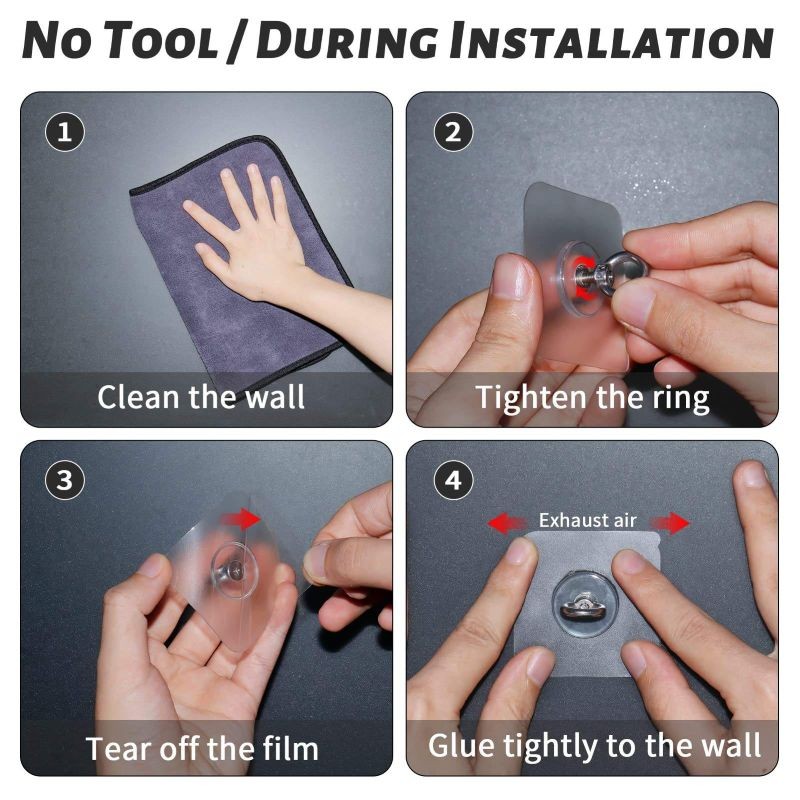 NO TOOL / DURING INSTALLATION

1
Clean the wall

2
Tighten the ring

3
Tear off the film

4
Exhaust air
Glue tightly to the wall