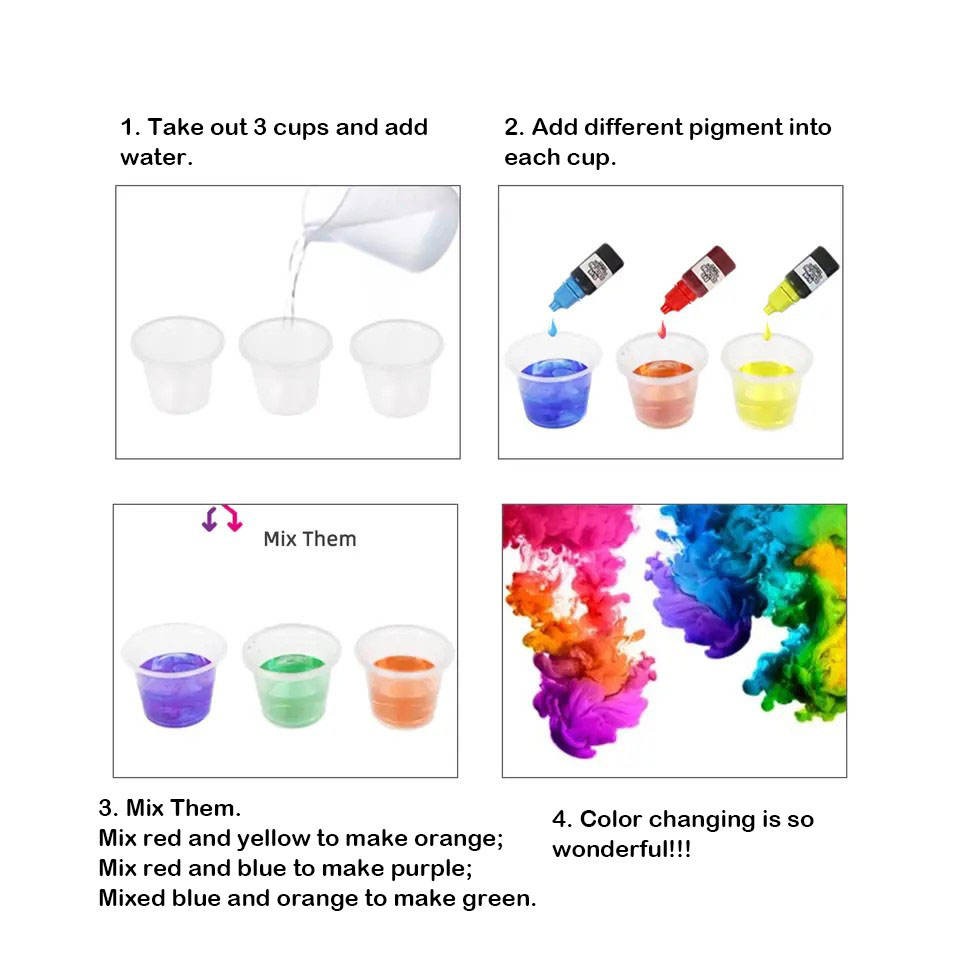 1. Take out 3 cups and add water.

2. Add different pigment into each cup.

Mix Them

3. Mix Them.
Mix red and yellow to make orange;
Mix red and blue to make purple;
Mixed blue and orange to make green.

4. Color changing is so wonderful!!!