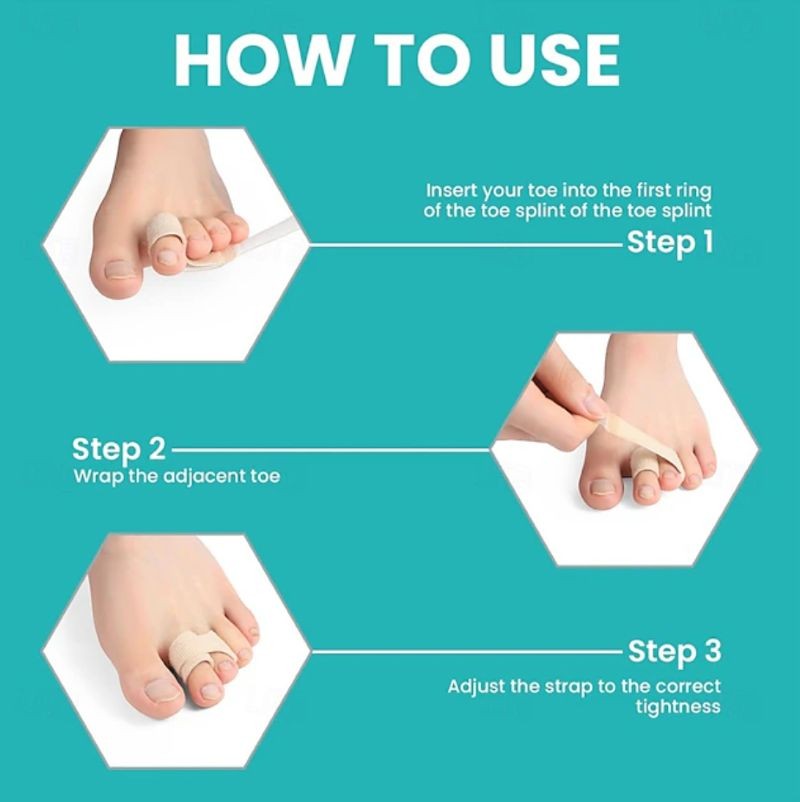 HOW TO USE

Insert your toe into the first ring of the toe splint of the toe splint

Step 1

Step 2

Wrap the adjacent toe

Step 3

Adjust the strap to the correct tightness