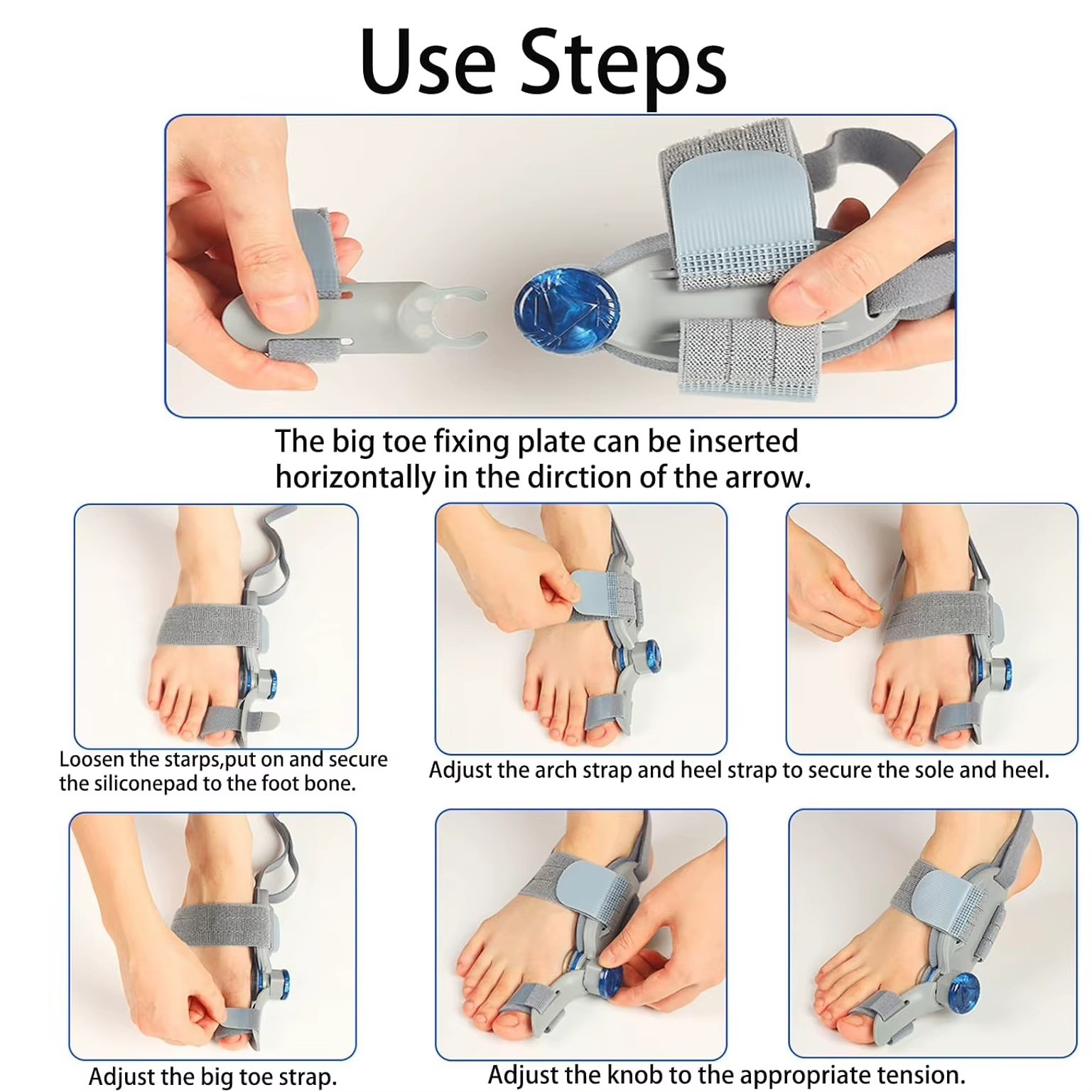 Use Steps

The big toe fixing plate can be inserted horizontally in the dirction of the arrow.

Loosen the starps,put on and secure the siliconepad to the foot bone.

Adjust the arch strap and heel strap to secure the sole and heel.

Adjust the big toe strap.

Adjust the knob to the appropriate tension.