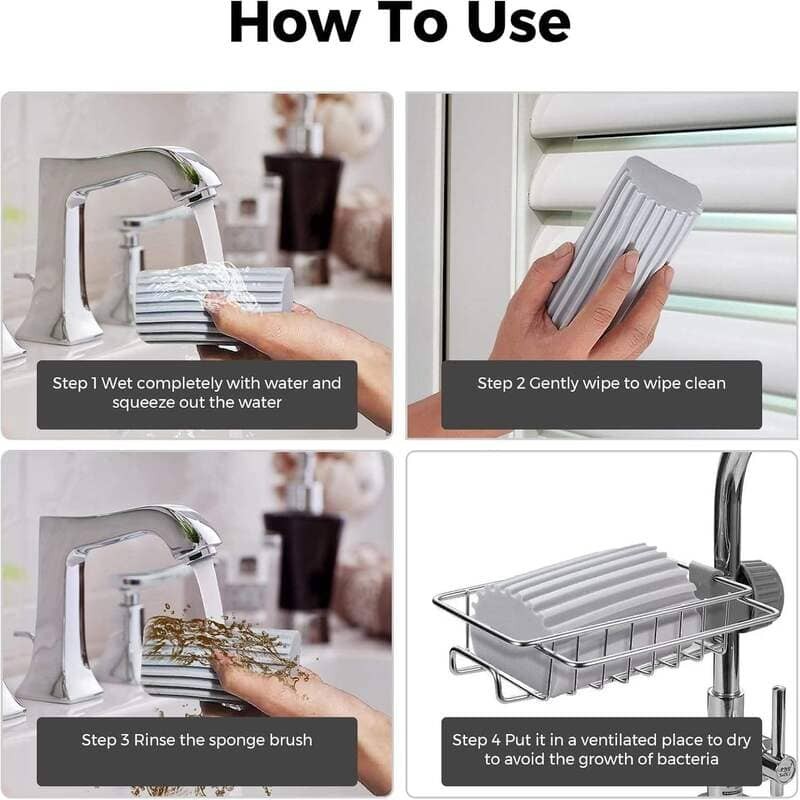 How To Use

Step 1 Wet completely with water and squeeze out the water

Step 2 Gently wipe to wipe clean

Step 3 Rinse the sponge brush

Step 4 Put it in a ventilated place to dry to avoid the growth of bacteria