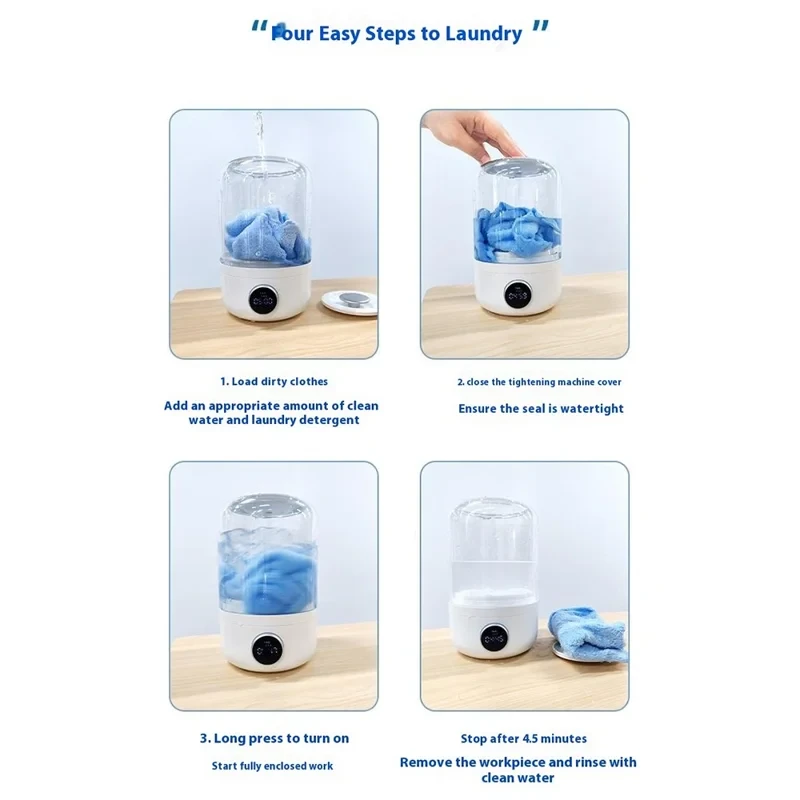 " Four Easy Steps to Laundry "

1. Load dirty clothes

Add an appropriate amount of clean water and laundry detergent

2. close the tightening machine cover

Ensure the seal is watertight

3. Long press to turn on

Start fully enclosed work

Stop after 4.5 minutes

Remove the workpiece and rinse with clean water