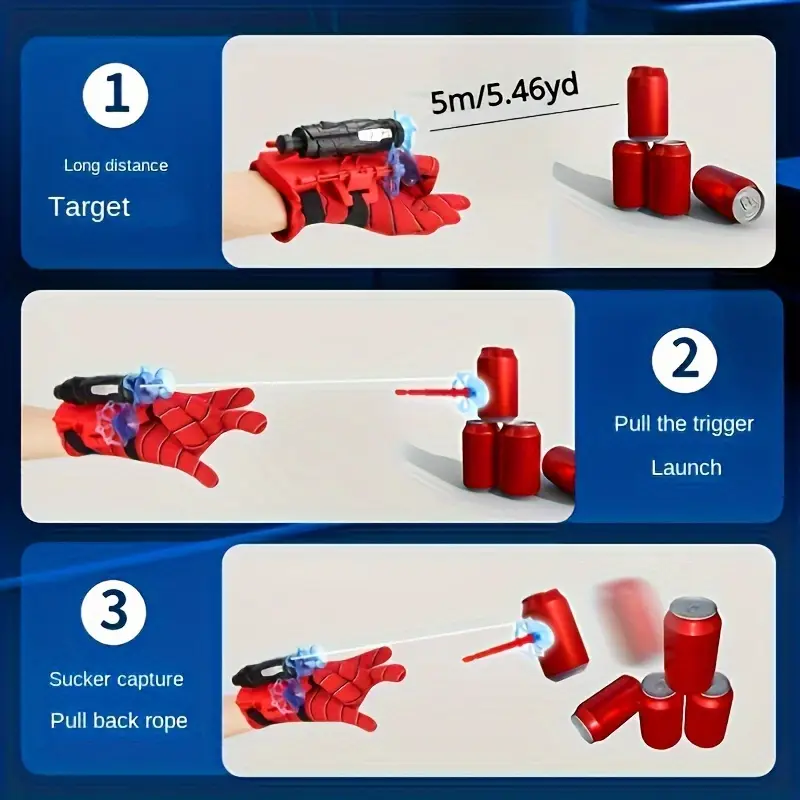 1
Long distance
Target

5m/5.46yd

2
Pull the trigger
Launch

3
Sucker capture
Pull back rope