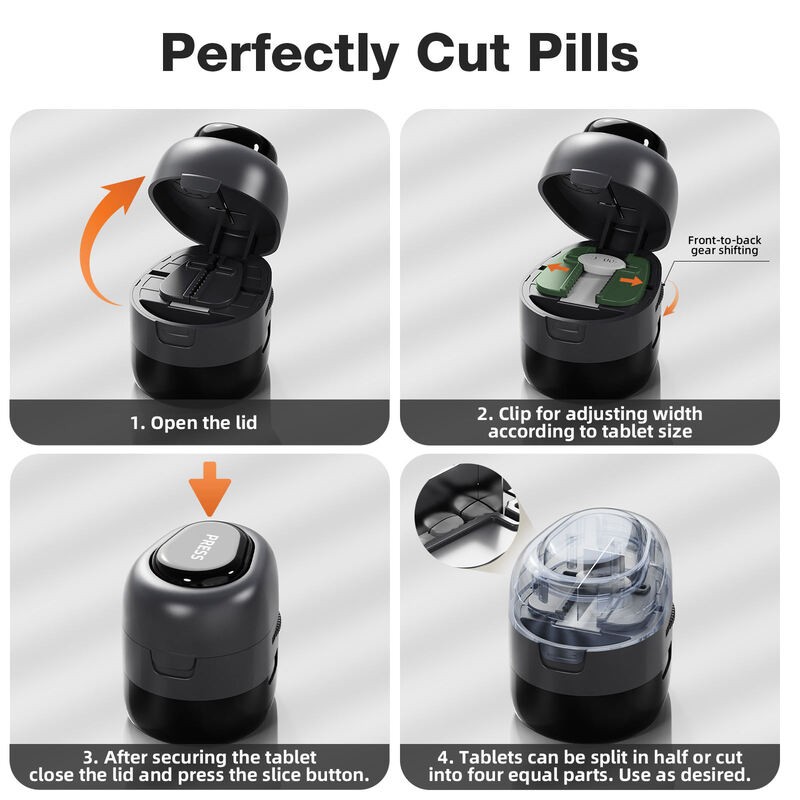 Perfectly Cut Pills

1. Open the lid

Front-to-back gear shifting

2. Clip for adjusting width according to tablet size

PRESS

3. After securing the tablet close the lid and press the slice button.

4. Tablets can be split in half or cut into four equal parts. Use as desired.