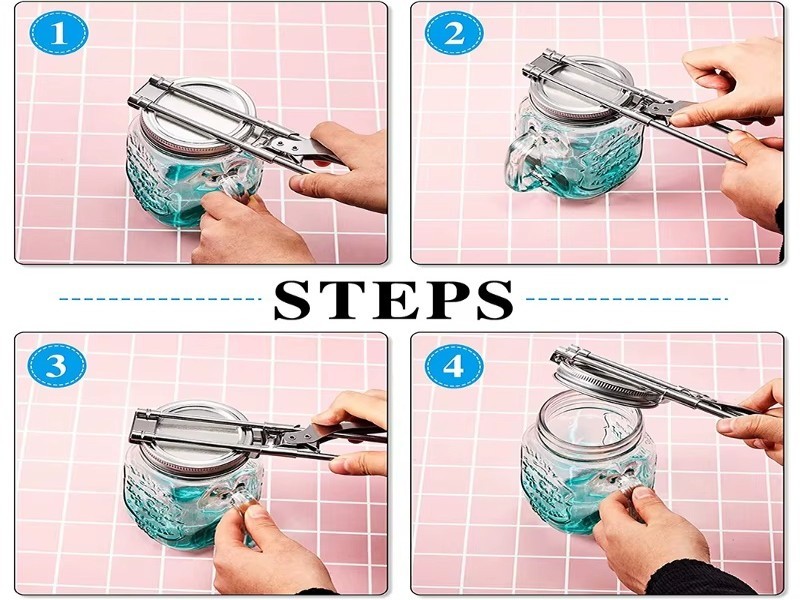 1

2

STEPS

3

4