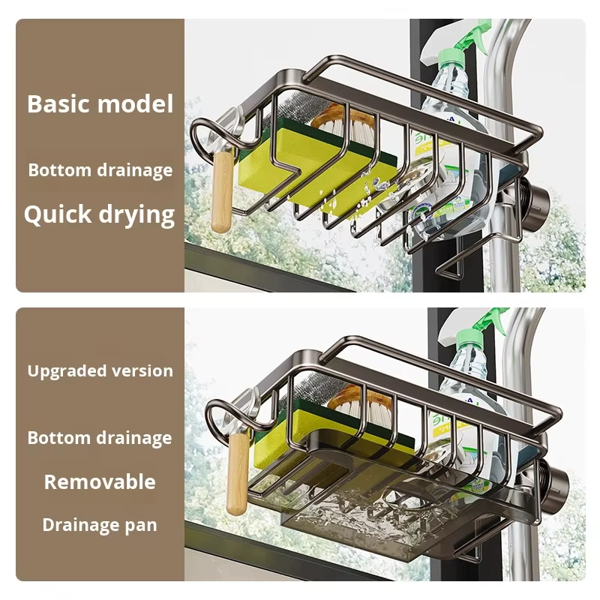 Basic model

Bottom drainage

Quick drying

Upgraded version

Bottom drainage

Removable

Drainage pan