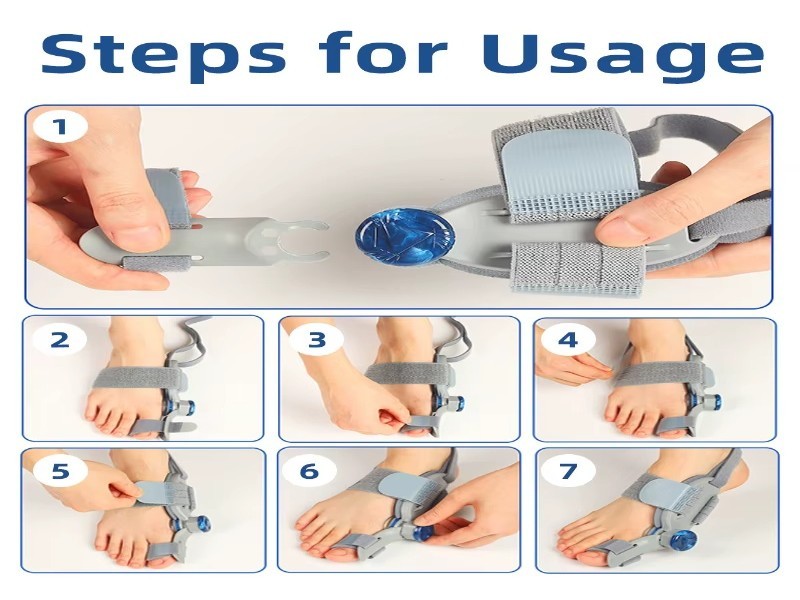 Steps for Usage

1

2

3

4

5

6

7