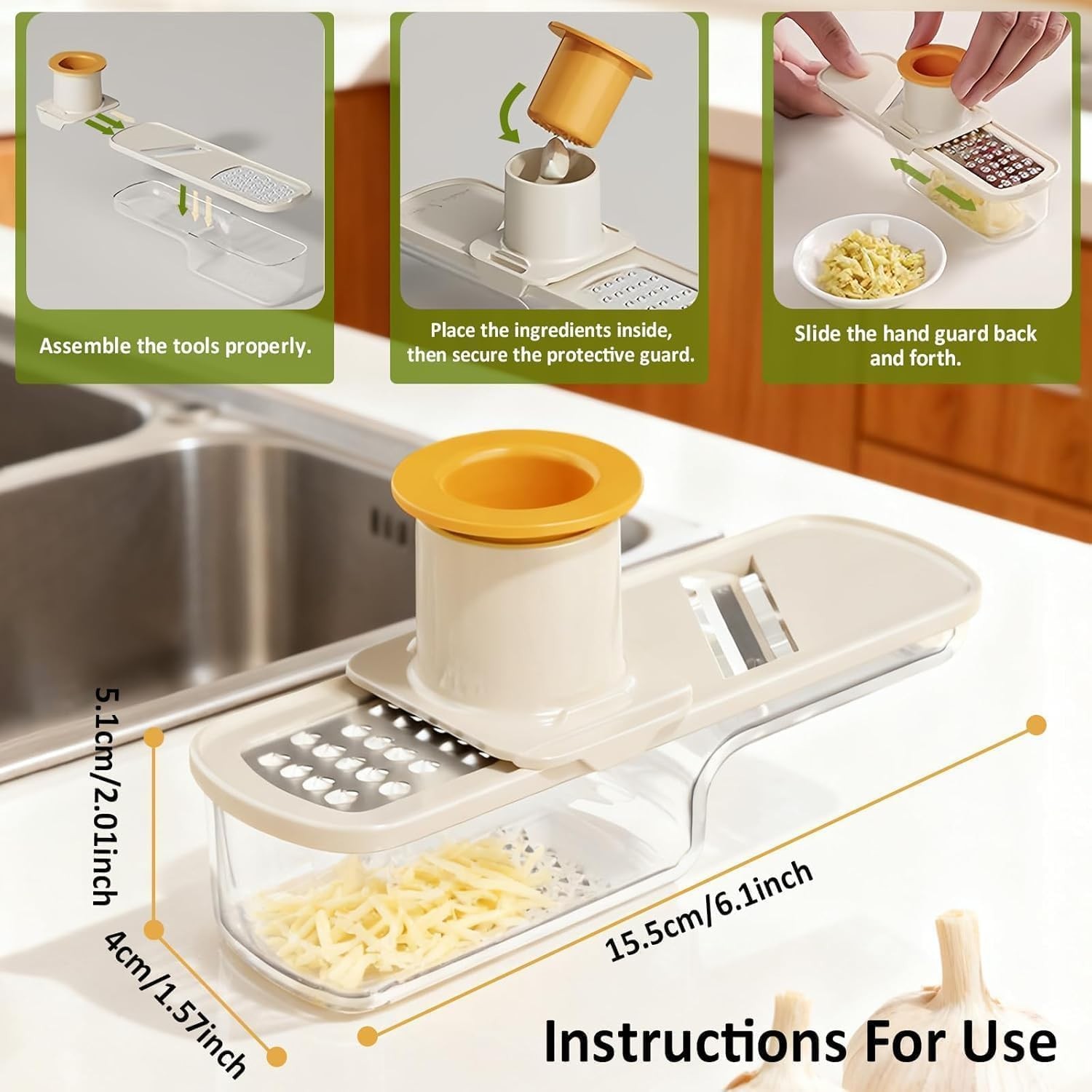 Assemble the tools properly.

Place the ingredients inside, then secure the protective guard.

Slide the hand guard back and forth.

5.1cm/2.01inch

4cm/1.57inch

15.5cm/6.1inch

Instructions For Use