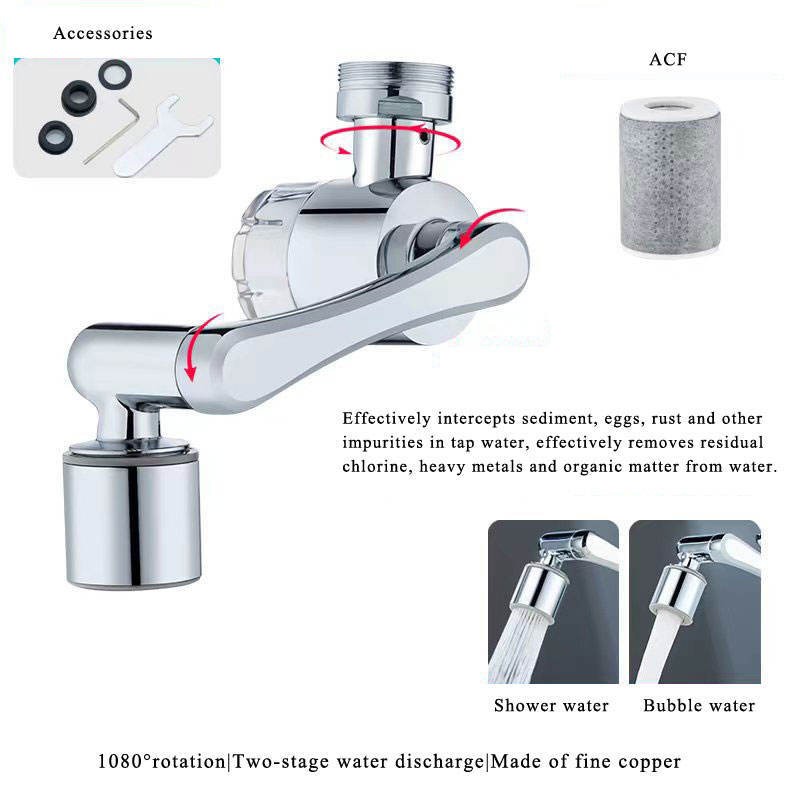 Accessories

ACF

Effectively intercepts sediment, eggs, rust and other impurities in tap water, effectively removes residual chlorine, heavy metals and organic matter from water.

Shower water

Bubble water

1080°rotation|Two-stage water discharge|Made of fine copper