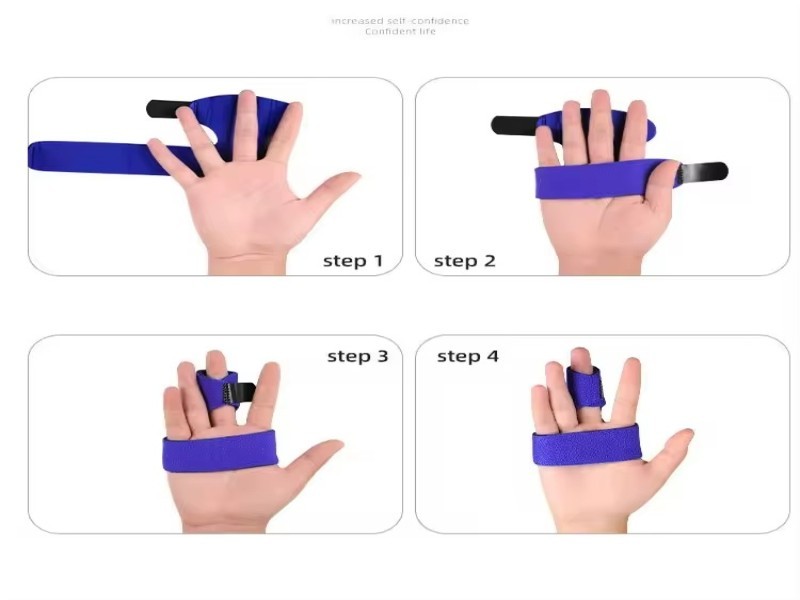 increased self-confidence
Confident life

step 1

step 2

step 3

step 4