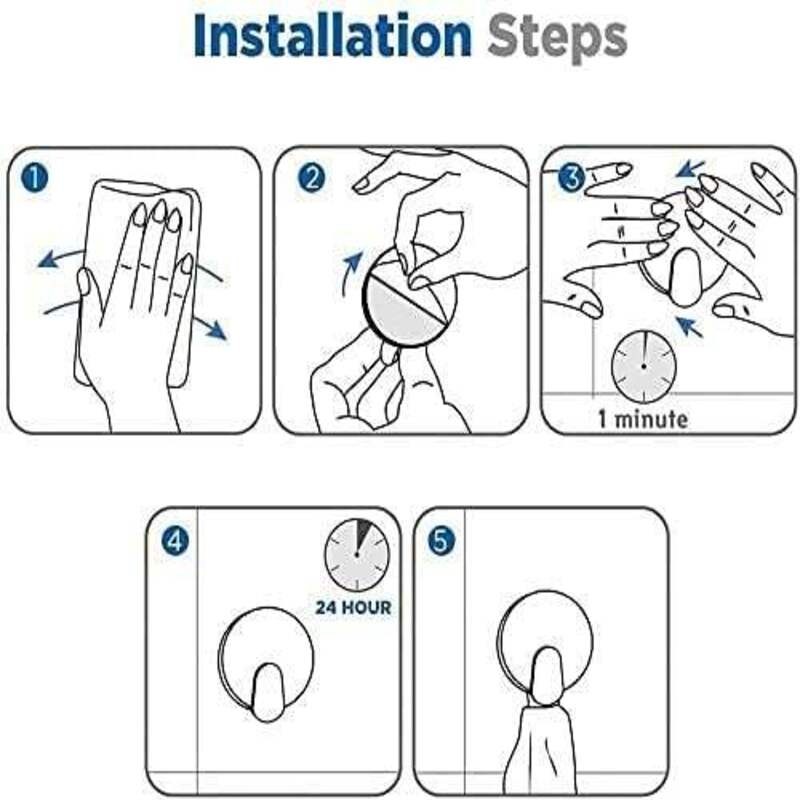 Installation Steps

1

2

3

1 minute

4

24 HOUR

5