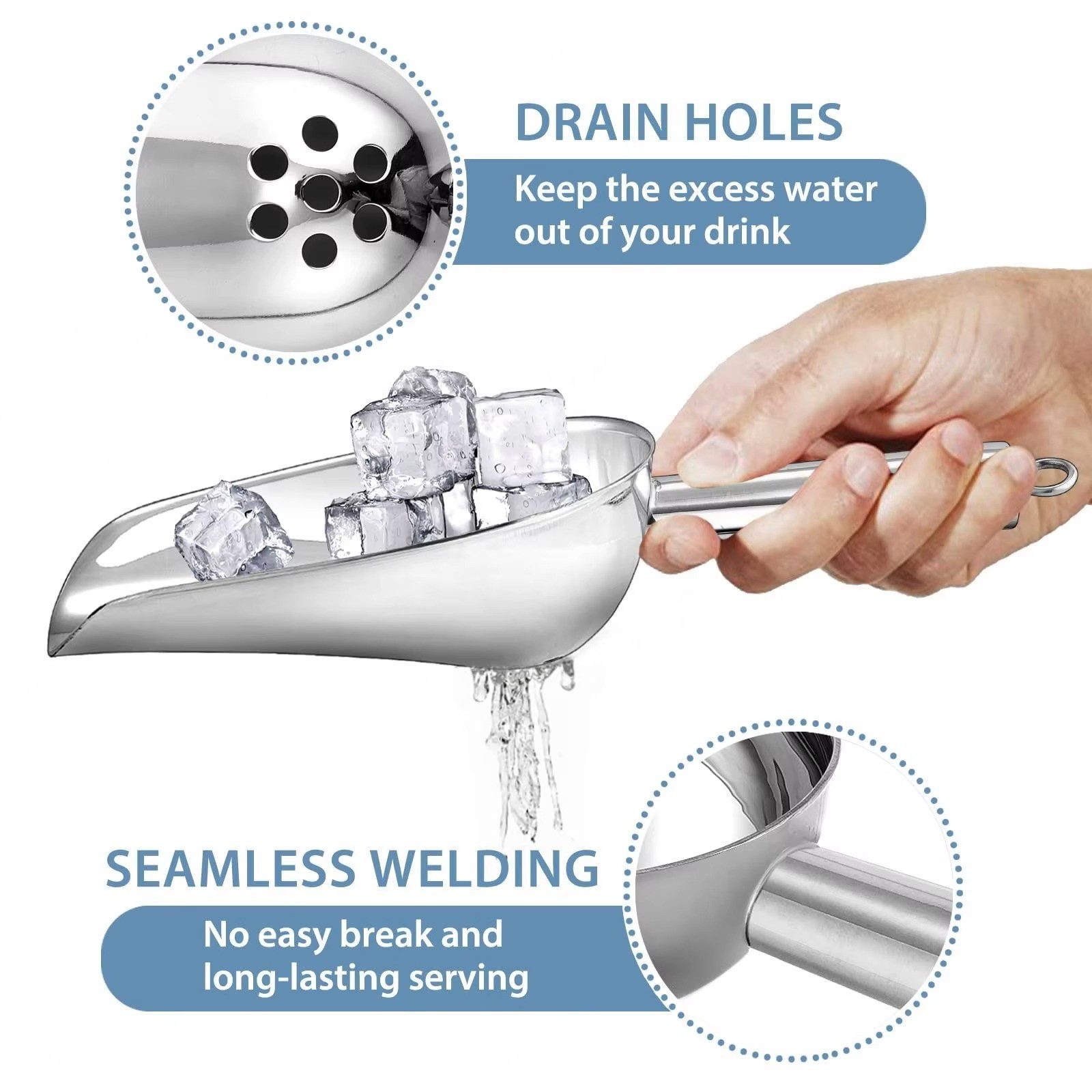 DRAIN HOLES

Keep the excess water out of your drink

SEAMLESS WELDING

No easy break and long-lasting serving