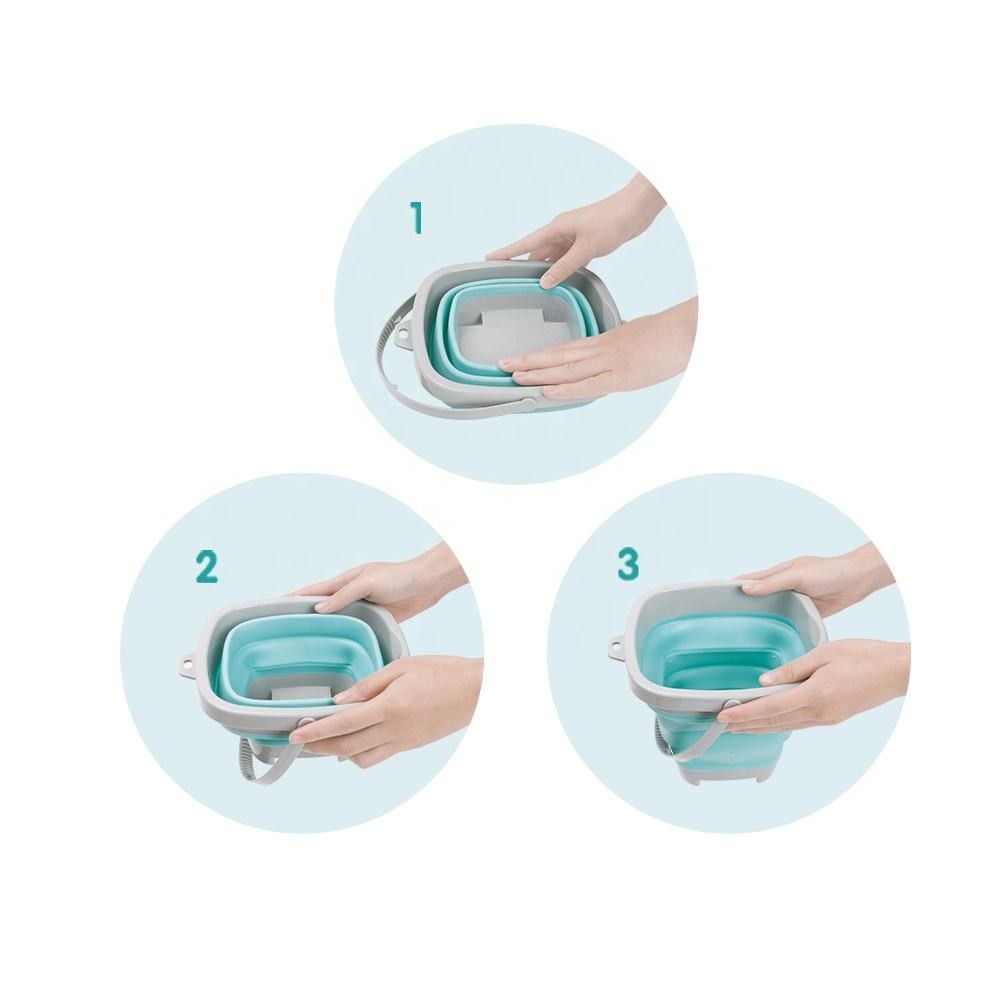 1

2

3