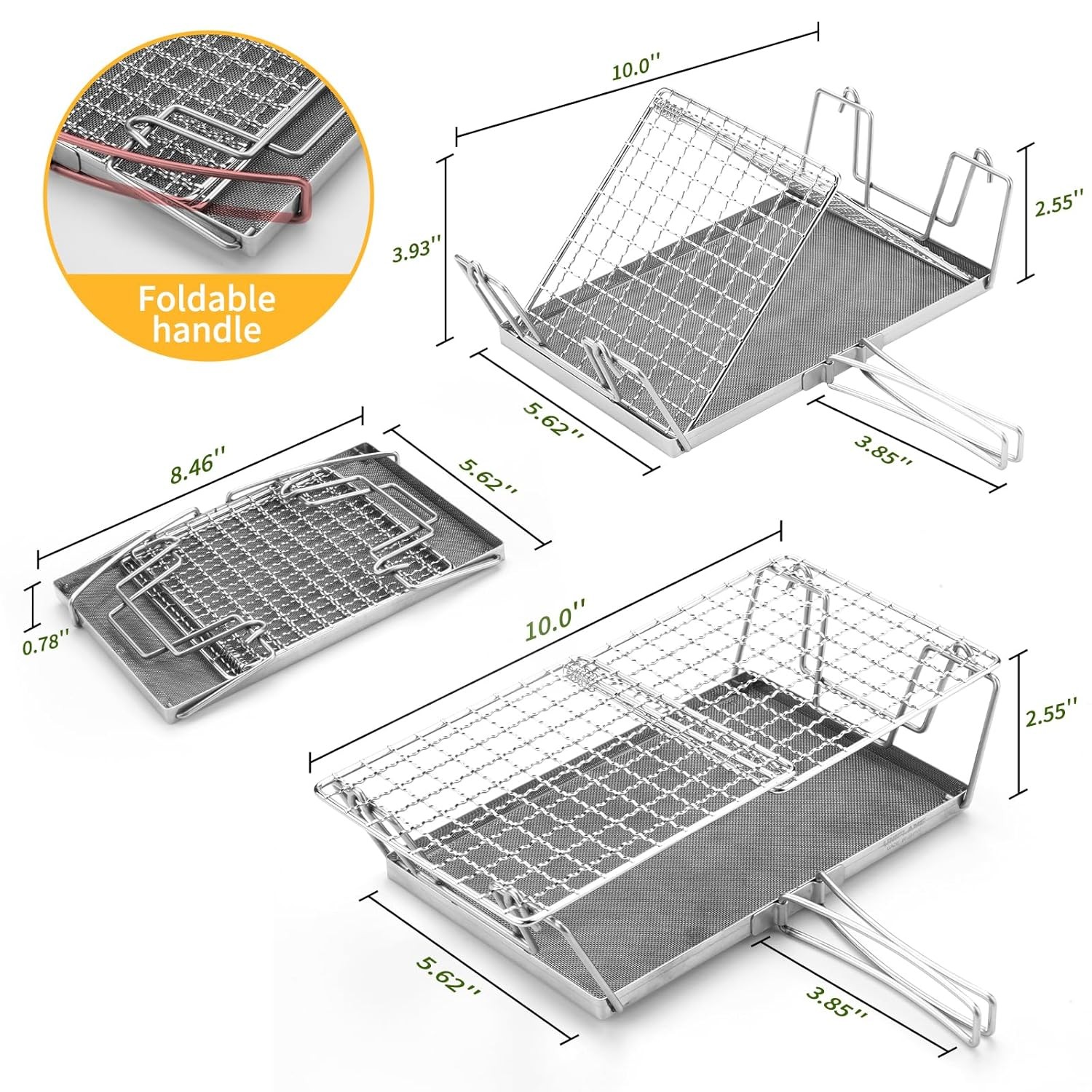 Foldable handle

10.0''

3.93''

2.55''

5.62''

3.85''

8.46''

5.62''

0.78''

10.0''

2.55''

5.62''

3.85''