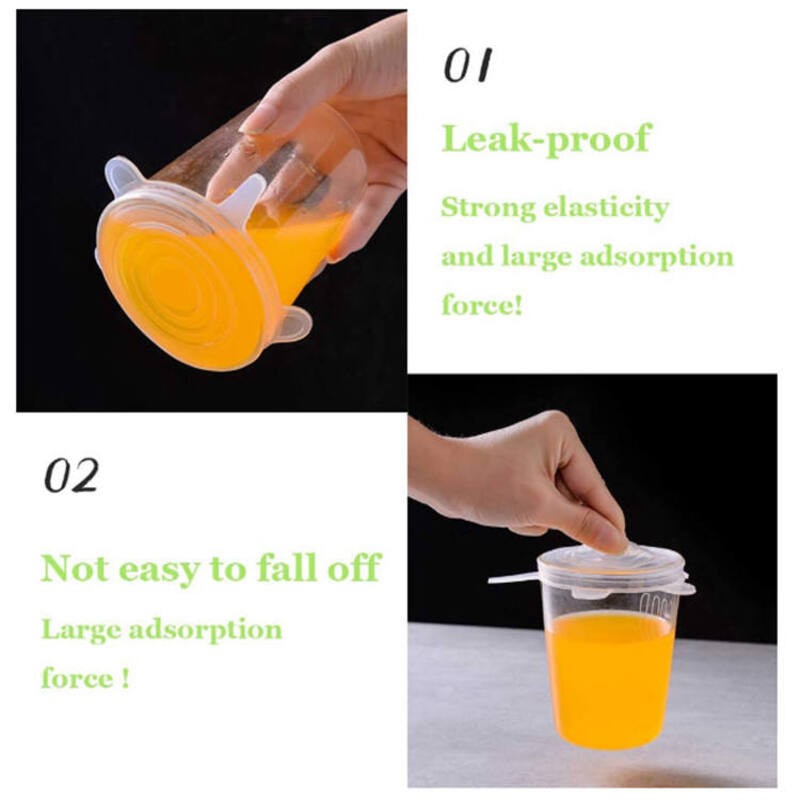 01

Leak-proof

Strong elasticity and large adsorption force!

02

Not easy to fall off

Large adsorption force !