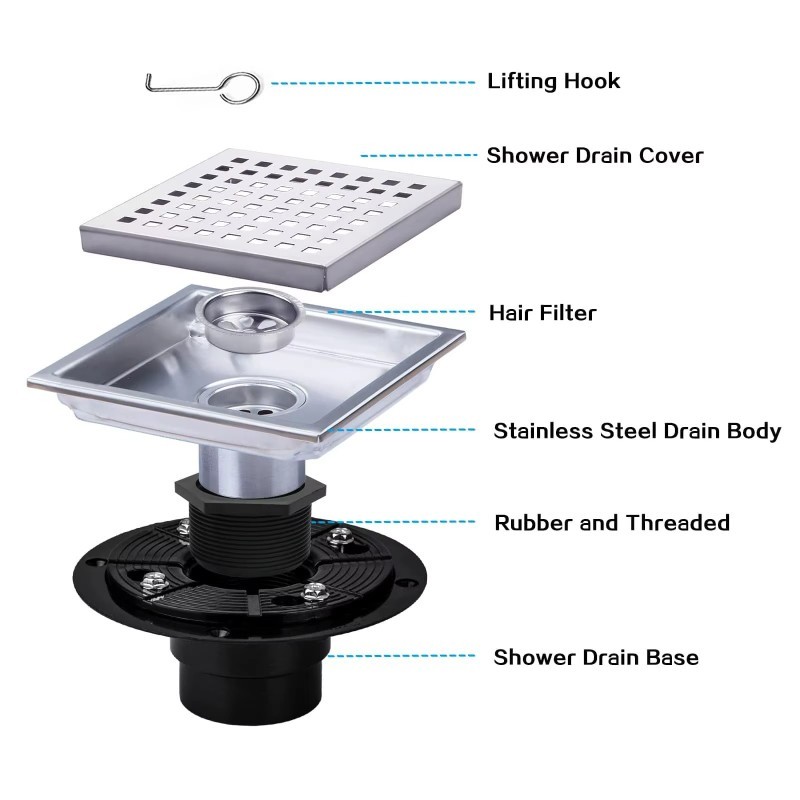 Lifting Hook

Shower Drain Cover

Hair Filter

Stainless Steel Drain Body

Rubber and Threaded

Shower Drain Base