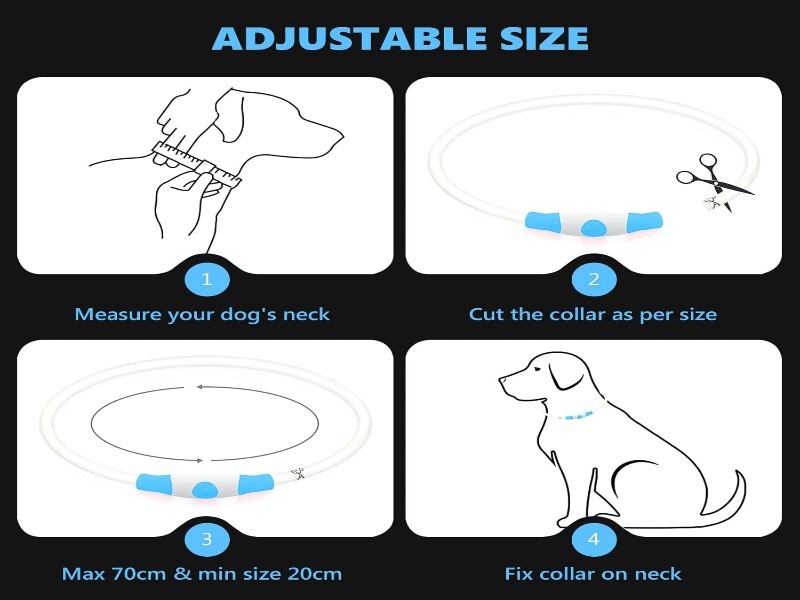 ADJUSTABLE SIZE

1
Measure your dog's neck

2
Cut the collar as per size

3
Max 70cm & min size 20cm

4
Fix collar on neck