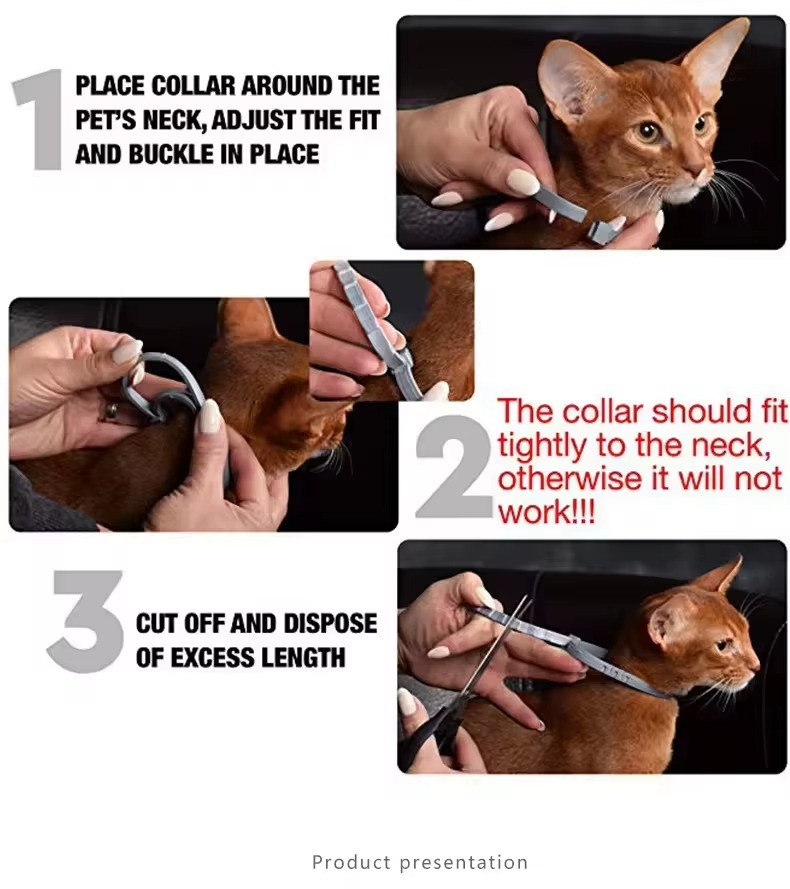 1 PLACE COLLAR AROUND THE PET'S NECK, ADJUST THE FIT AND BUCKLE IN PLACE

2 The collar should fit tightly to the neck, otherwise it will not work!!!

3 CUT OFF AND DISPOSE OF EXCESS LENGTH

Product presentation