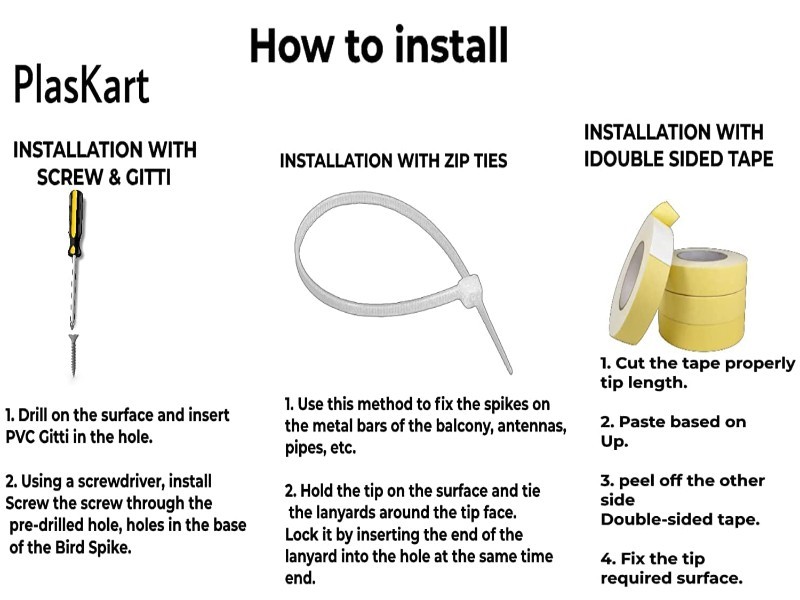 How to install

PlasKart

INSTALLATION WITH SCREW & GITTI

1. Drill on the surface and insert PVC Gitti in the hole.

2. Using a screwdriver, install Screw the screw through the pre-drilled hole, holes in the base of the Bird Spike.

INSTALLATION WITH ZIP TIES

1. Use this method to fix the spikes on the metal bars of the balcony, antennas, pipes, etc.

2. Hold the tip on the surface and tie the lanyards around the tip face. Lock it by inserting the end of the lanyard into the hole at the same time end.

INSTALLATION WITH IDOUBLE SIDED TAPE

1. Cut the tape properly tip length.

2. Paste based on Up.

3. peel off the other side Double-sided tape.

4. Fix the tip required surface.