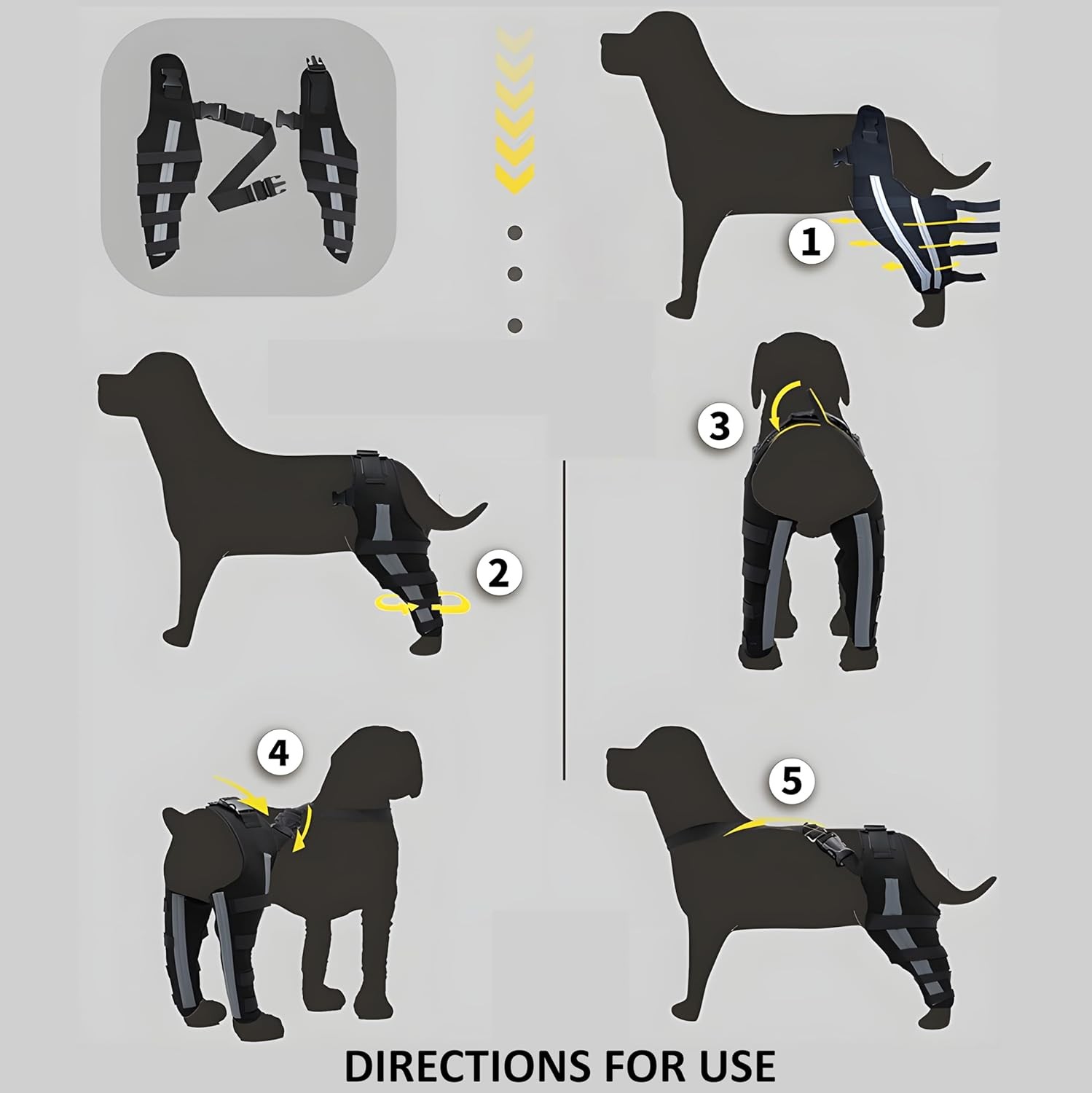 1

2

3

4

5

DIRECTIONS FOR USE