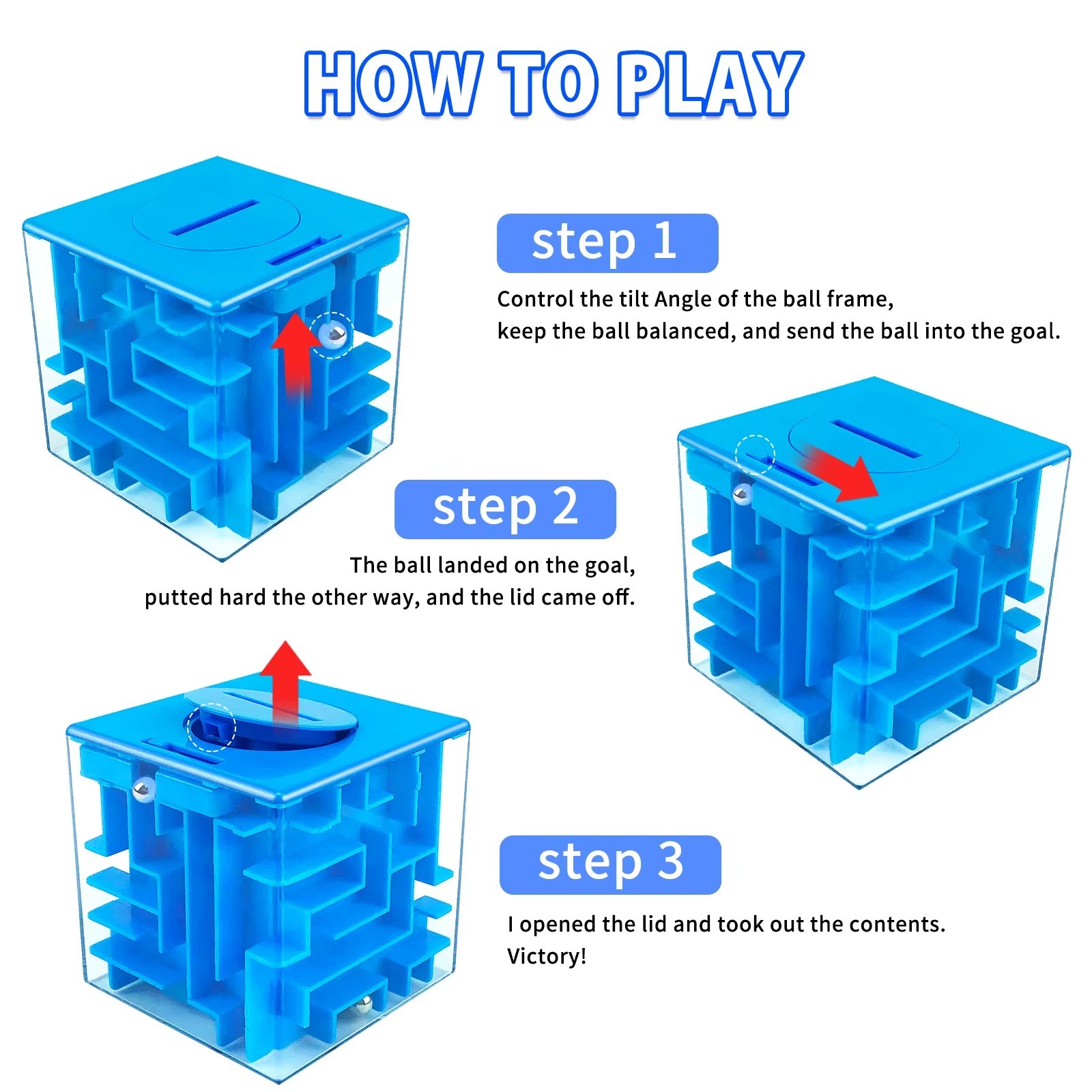 HOW TO PLAY

step 1

Control the tilt Angle of the ball frame, keep the ball balanced, and send the ball into the goal.

step 2

The ball landed on the goal, putted hard the other way, and the lid came off.

step 3

I opened the lid and took out the contents. Victory!