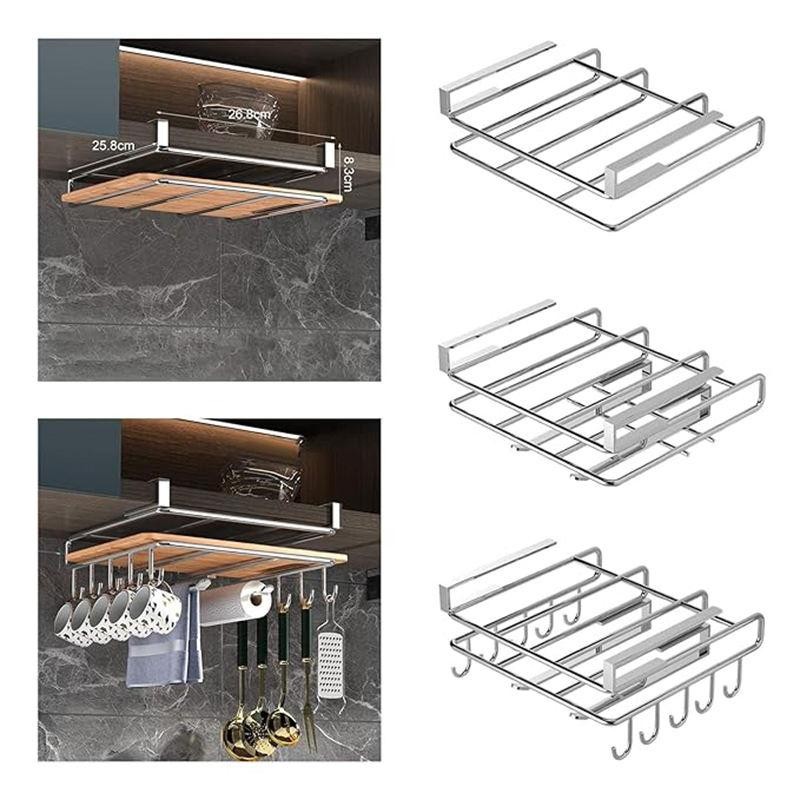 26.8cm
25.8cm
8.3cm