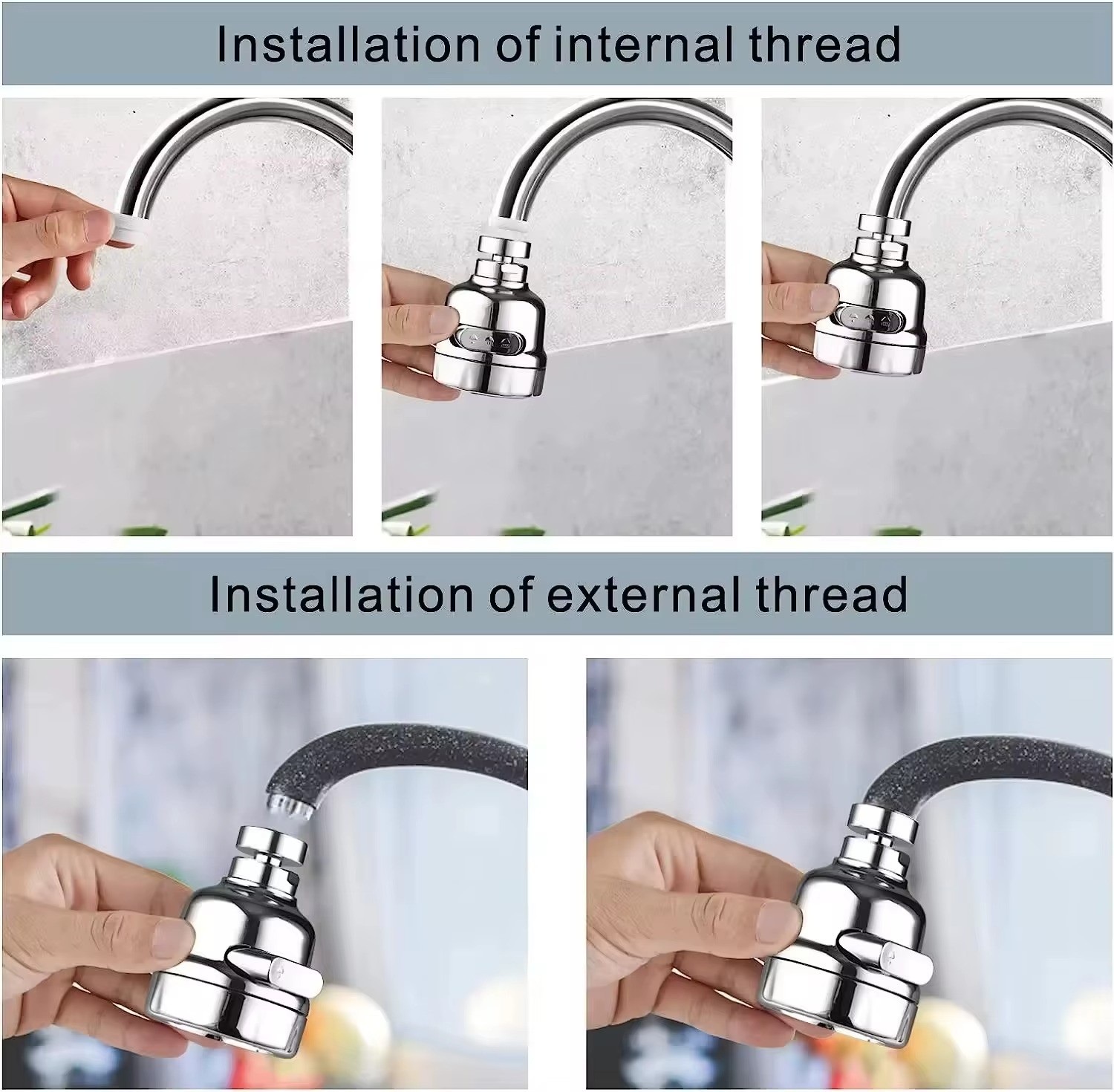 Installation of internal thread

Installation of external thread