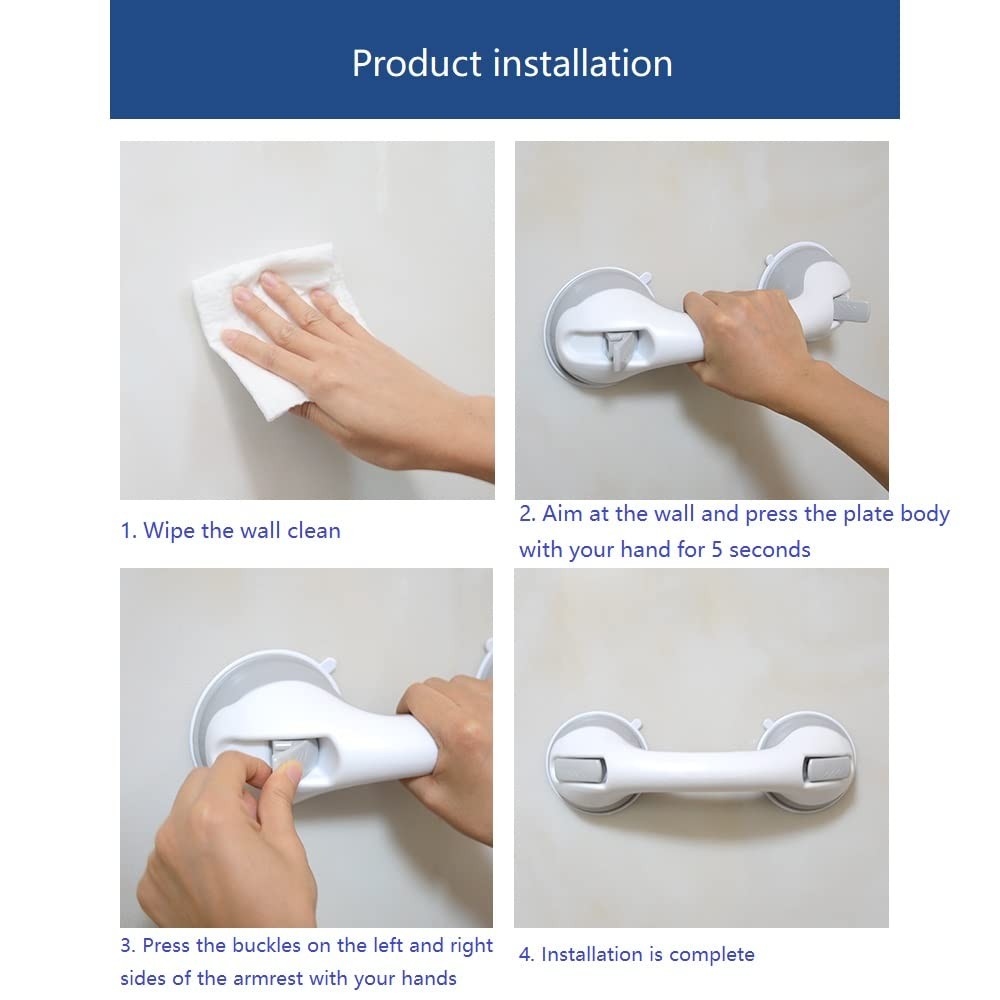 Product installation

1. Wipe the wall clean

2. Aim at the wall and press the plate body with your hand for 5 seconds

3. Press the buckles on the left and right sides of the armrest with your hands

4. Installation is complete