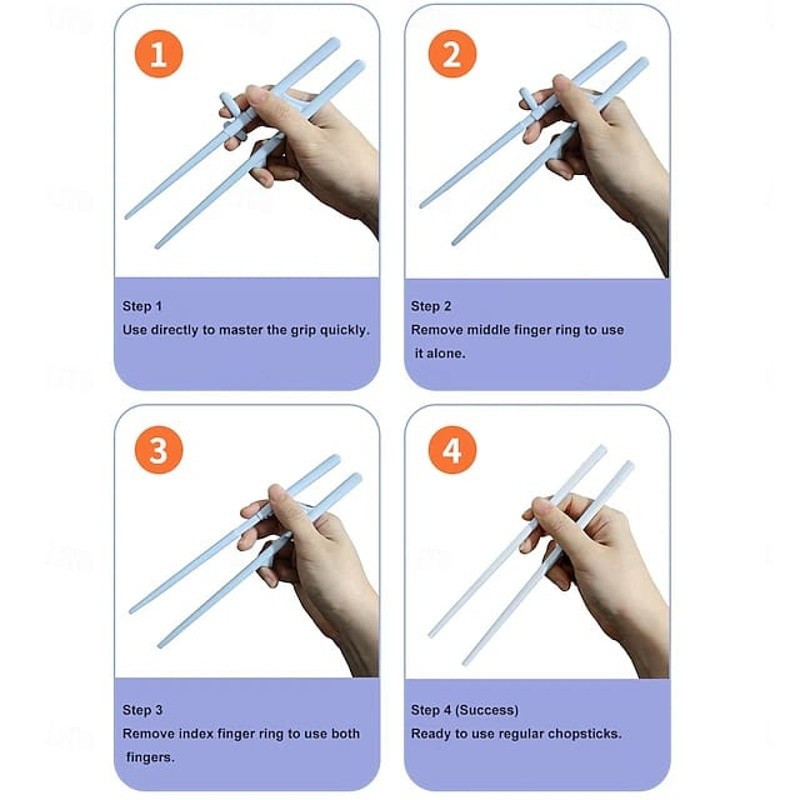 1

Step 1
Use directly to master the grip quickly.

2

Step 2
Remove middle finger ring to use it alone.

3

Step 3
Remove index finger ring to use both fingers.

4

Step 4 (Success)
Ready to use regular chopsticks.