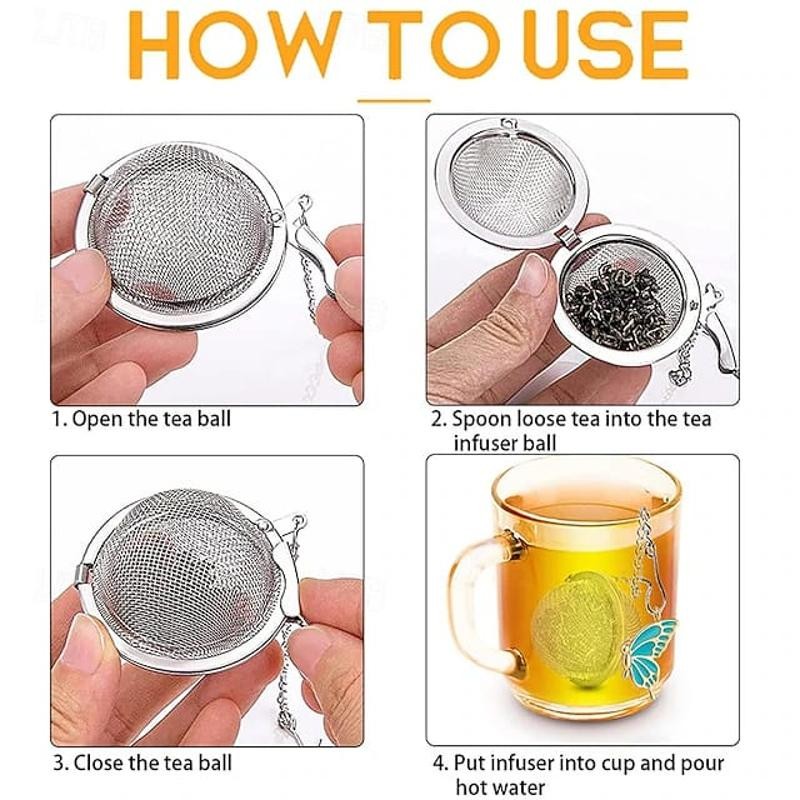 HOW TO USE

1. Open the tea ball

2. Spoon loose tea into the tea infuser ball

3. Close the tea ball

4. Put infuser into cup and pour hot water