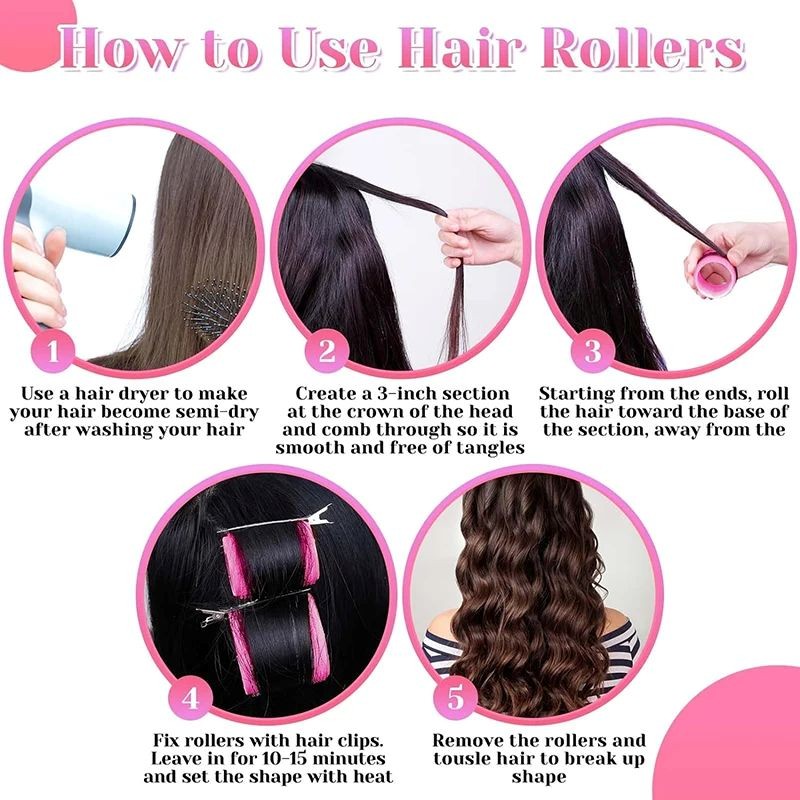 How to Use Hair Rollers

1
Use a hair dryer to make your hair become semi-dry after washing your hair

2
Create a 3-inch section at the crown of the head and comb through so it is smooth and free of tangles

3
Starting from the ends, roll the hair toward the base of the section, away from the

4
Fix rollers with hair clips. Leave in for 10-15 minutes and set the shape with heat

5
Remove the rollers and tousle hair to break up shape