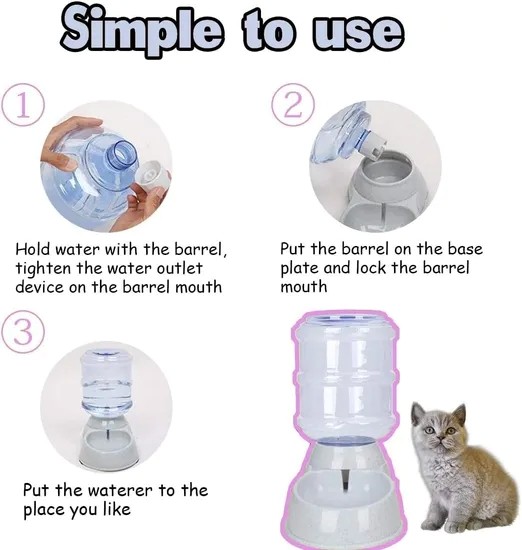 Simple to use

1

Hold water with the barrel, tighten the water outlet device on the barrel mouth

2

Put the barrel on the base plate and lock the barrel mouth

3

Put the waterer to the place you like